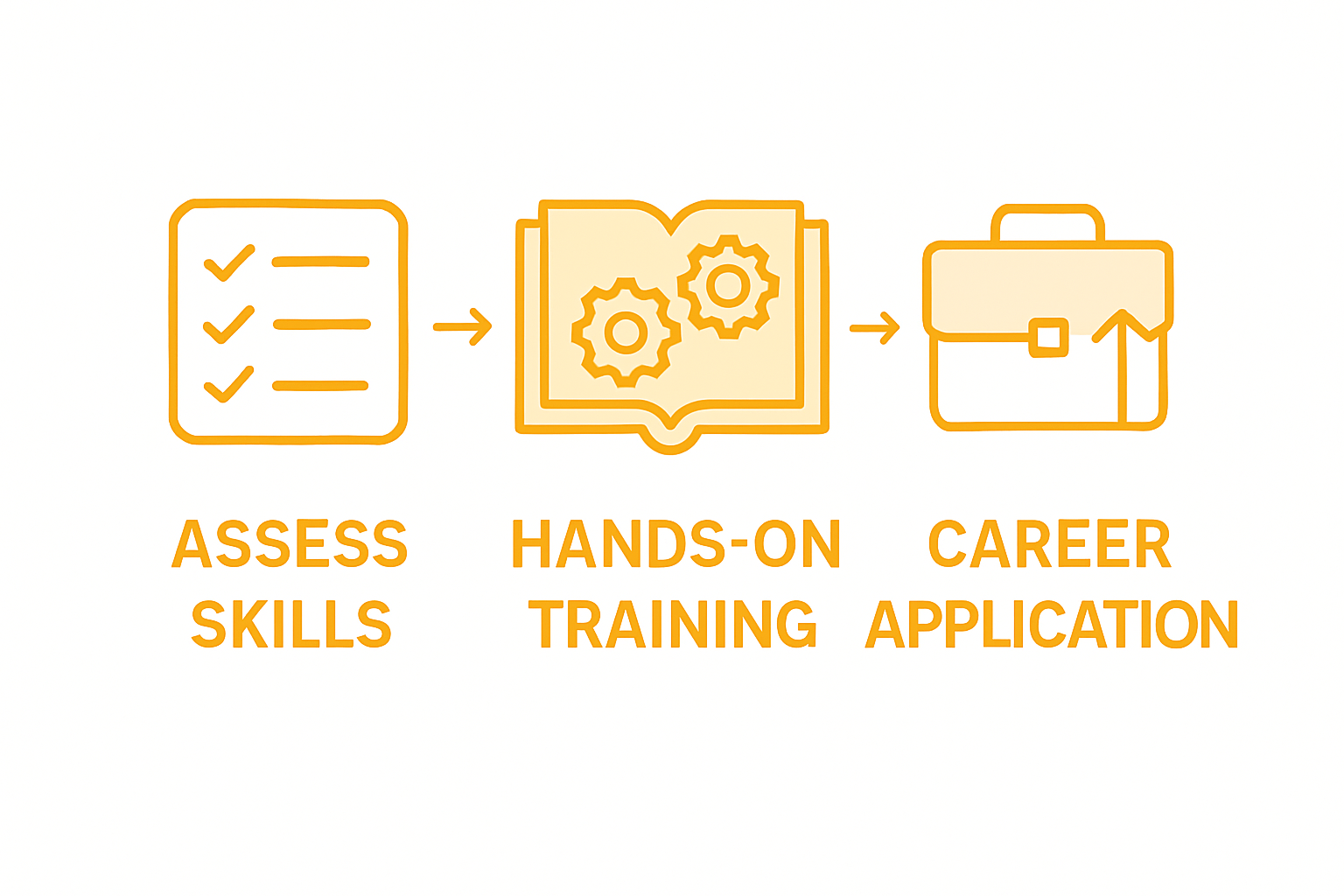 ASSESS SKILLS

HANDS-ON TRAINING

CAREER APPLICATION