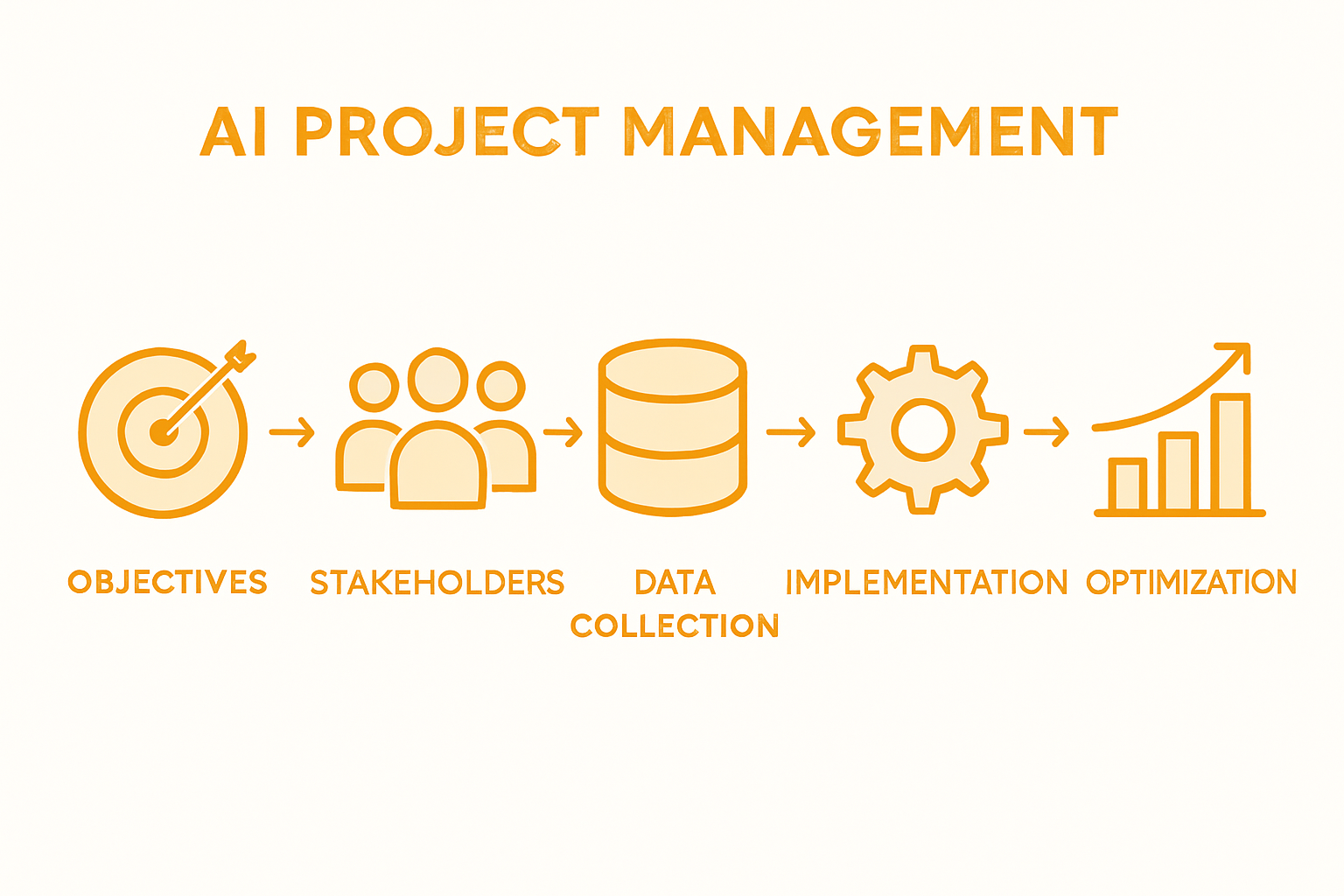 AI PROJECT MANAGEMENT

OBJECTIVES

STAKEHOLDERS

DATA COLLECTION

IMPLEMENTATION

OPTIMIZATION