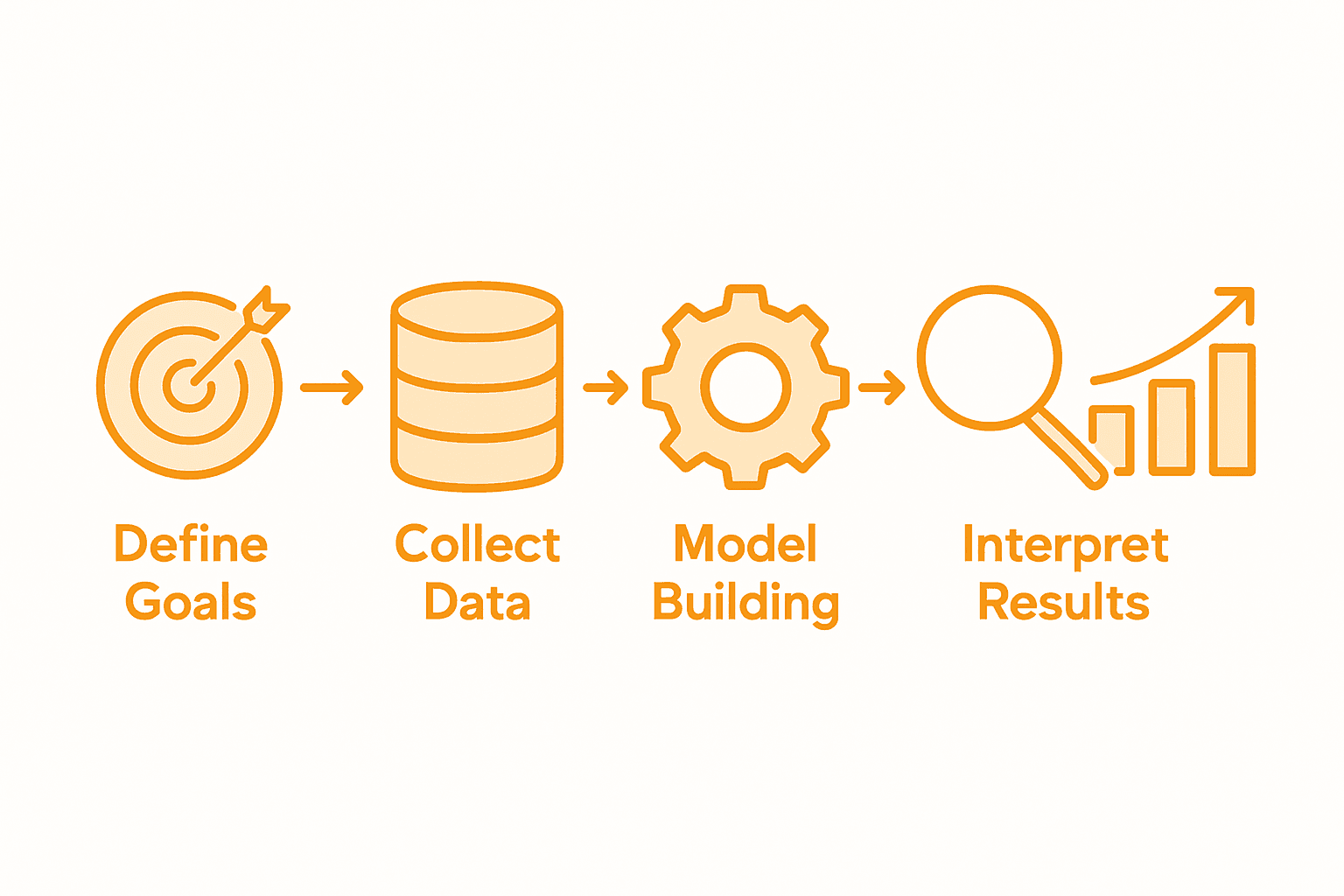 Define Goals

Collect Data

Model Building

Interpret Results