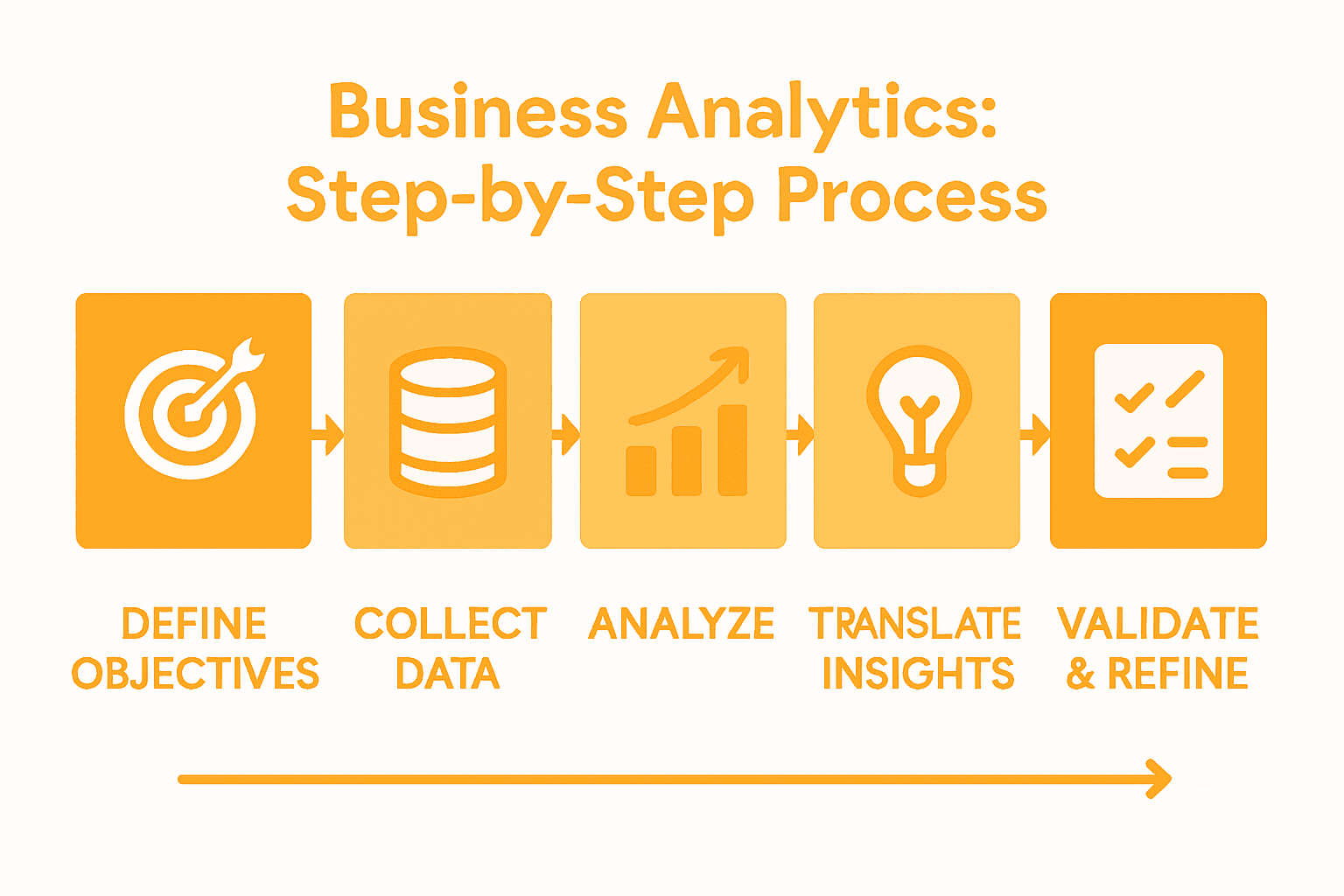 Business Analytics: Step-by-Step Process

DEFINE OBJECTIVES

COLLECT DATA

ANALYZE

TRANSLATE INSIGHTS

VALIDATE & REFINE