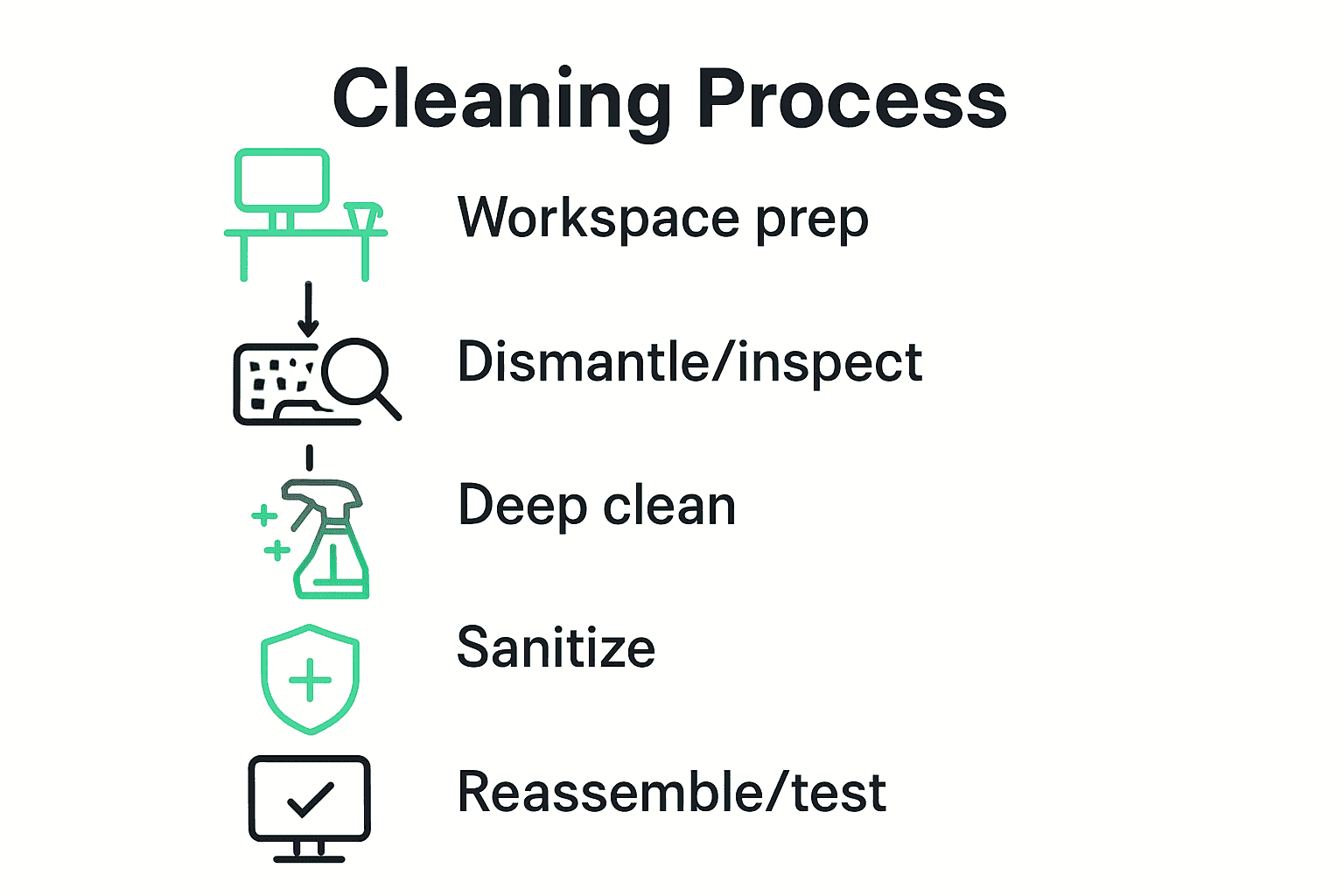 Cleaning Process

Workspace prep

Dismantle/inspect

Deep clean

Sanitize

Reassemble/test