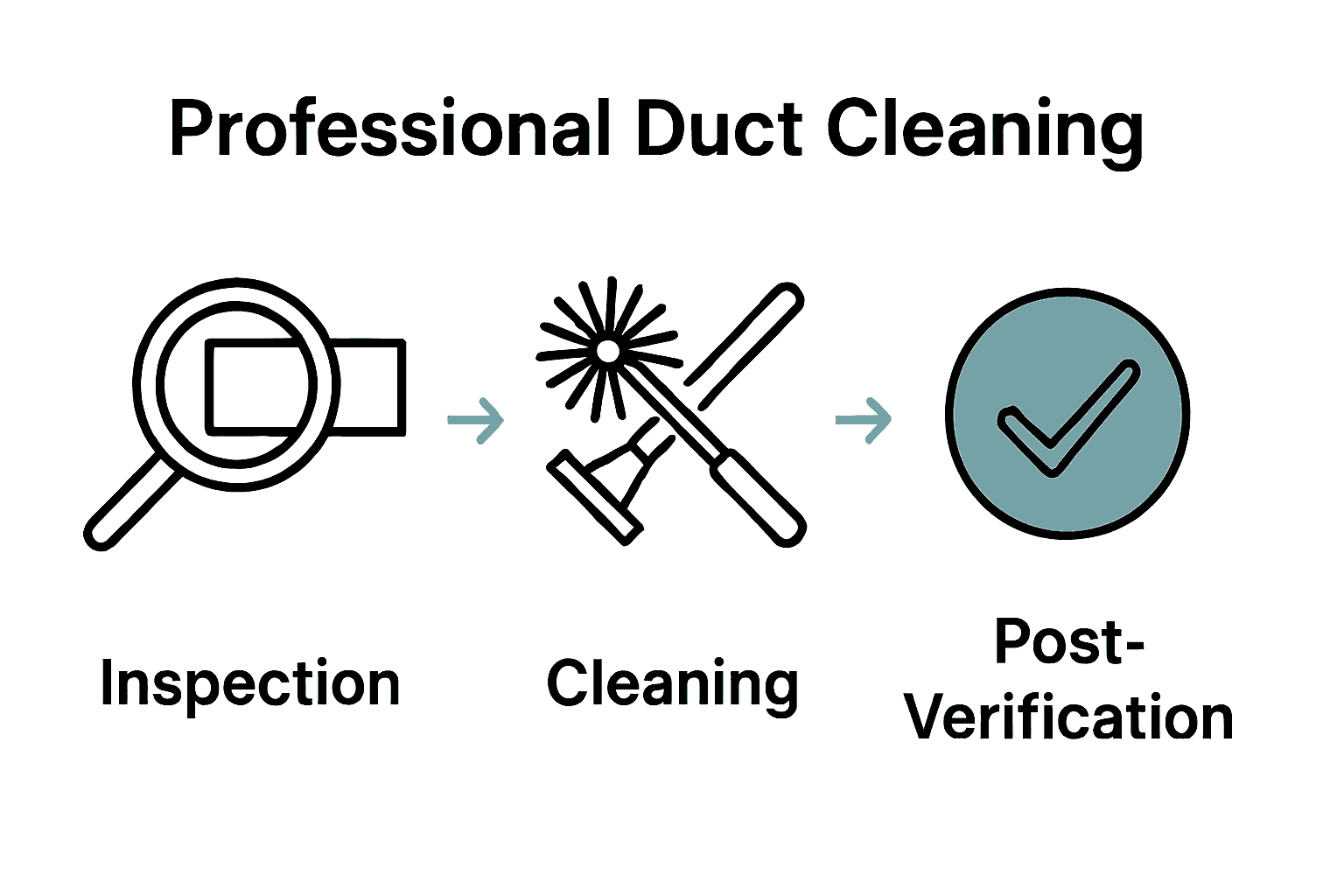 Professional Duct Cleaning

Inspection

Cleaning

Post-Verification