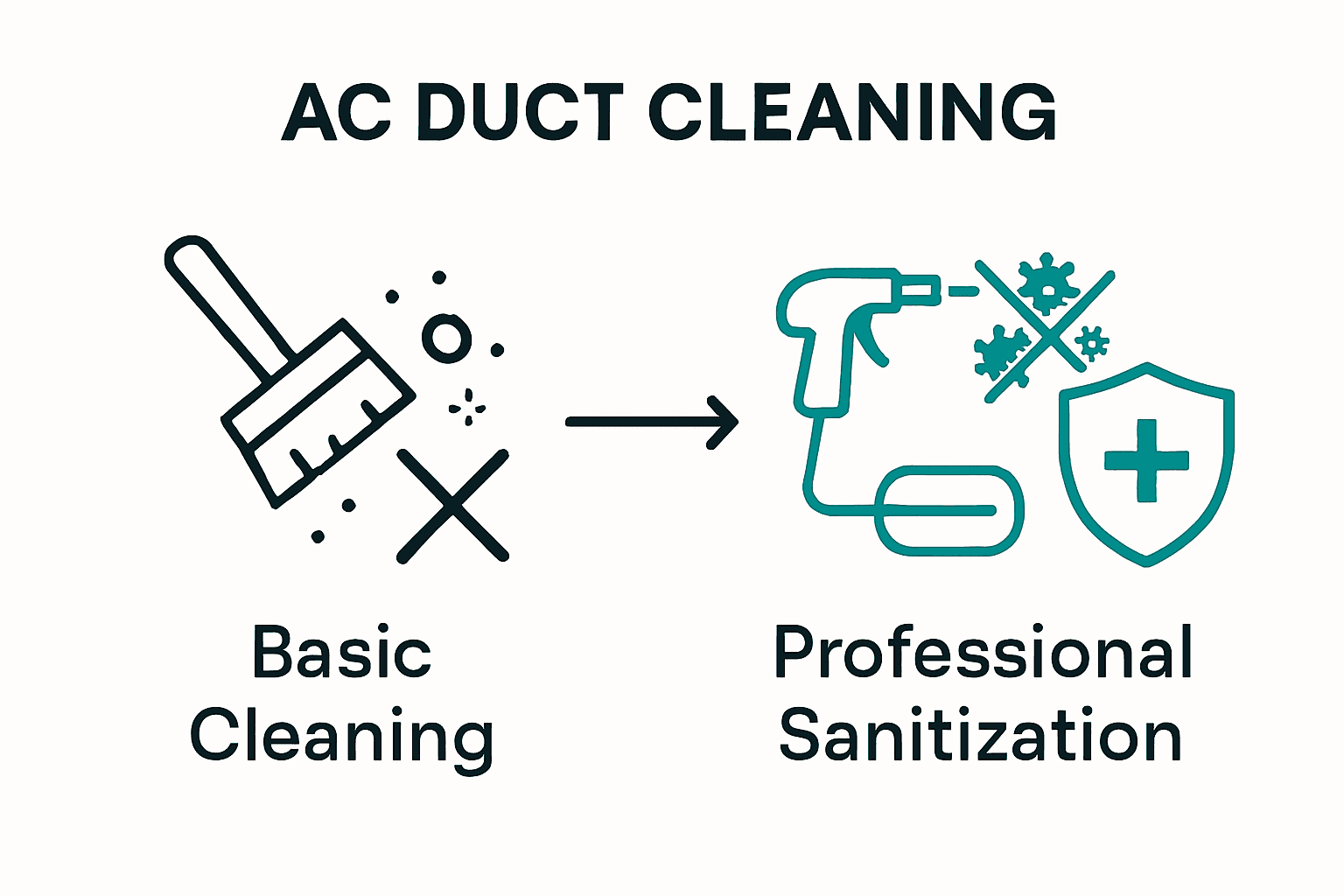 AC DUCT CLEANING

Basic Cleaning

Professional Sanitization