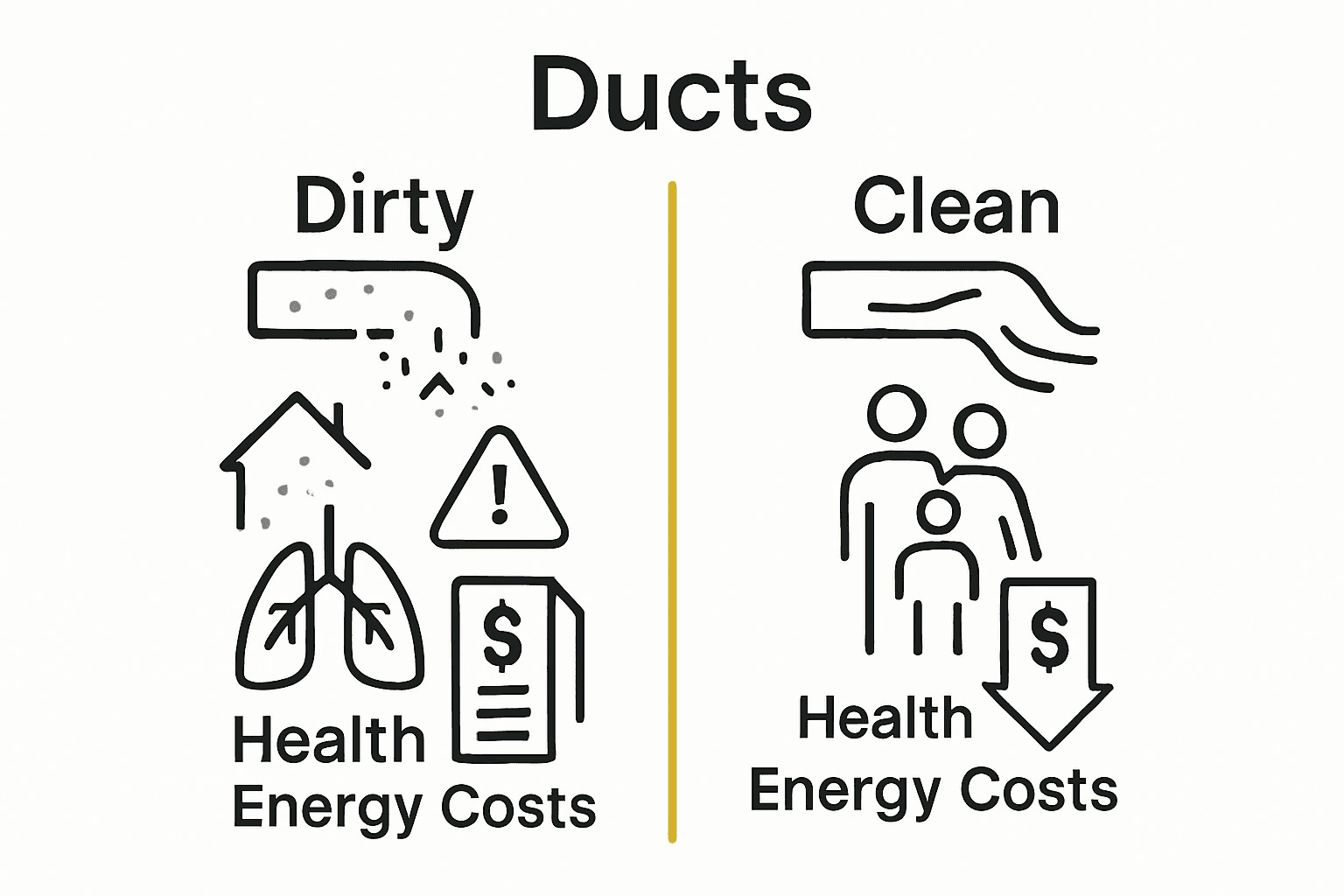 Ducts

Dirty

!

$

Health
Energy Costs

Clean

$

Health
Energy Costs