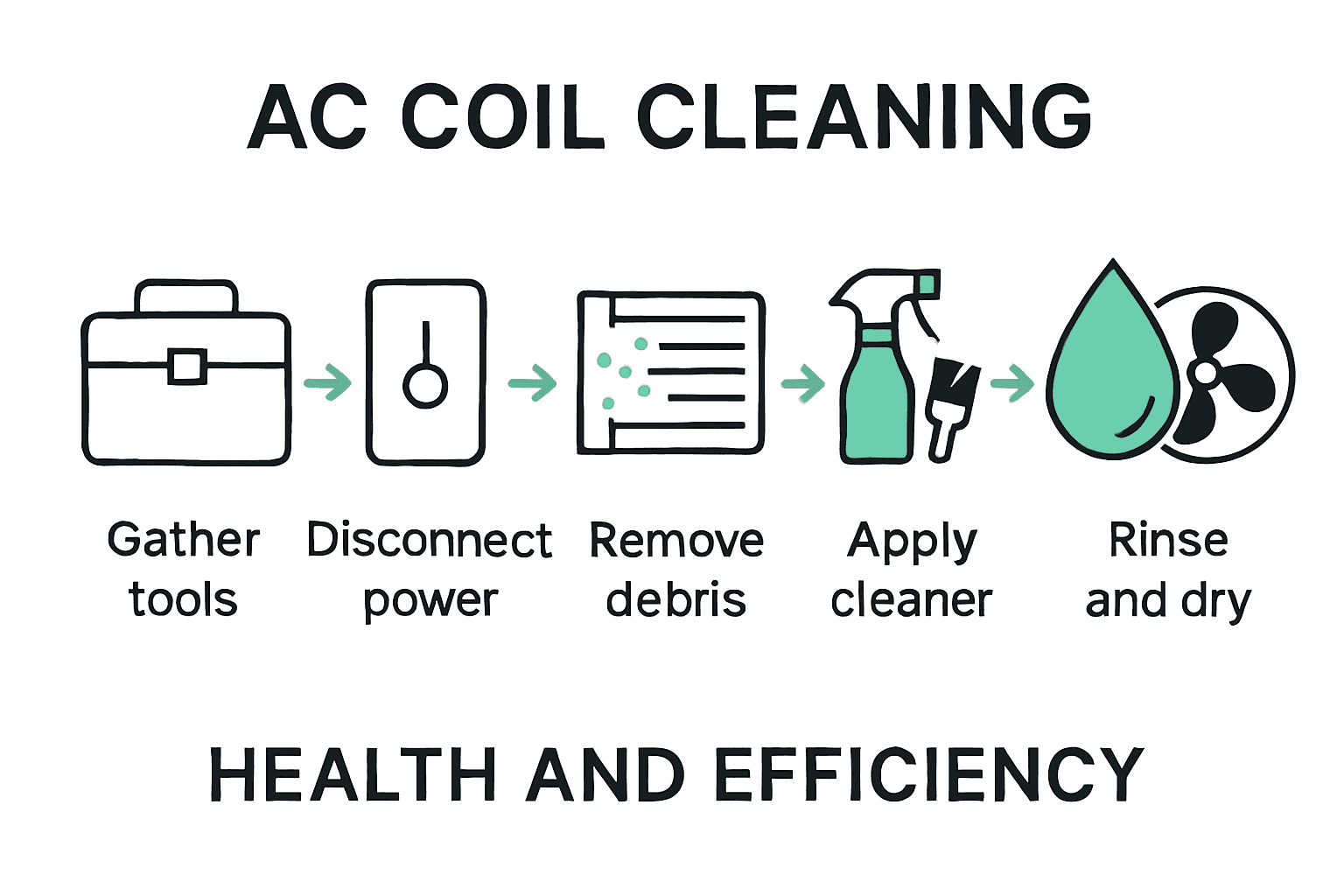 AC COIL CLEANING

Gather tools

Disconnect power

Remove debris

Apply cleaner

Rinse and dry

HEALTH AND EFFICIENCY