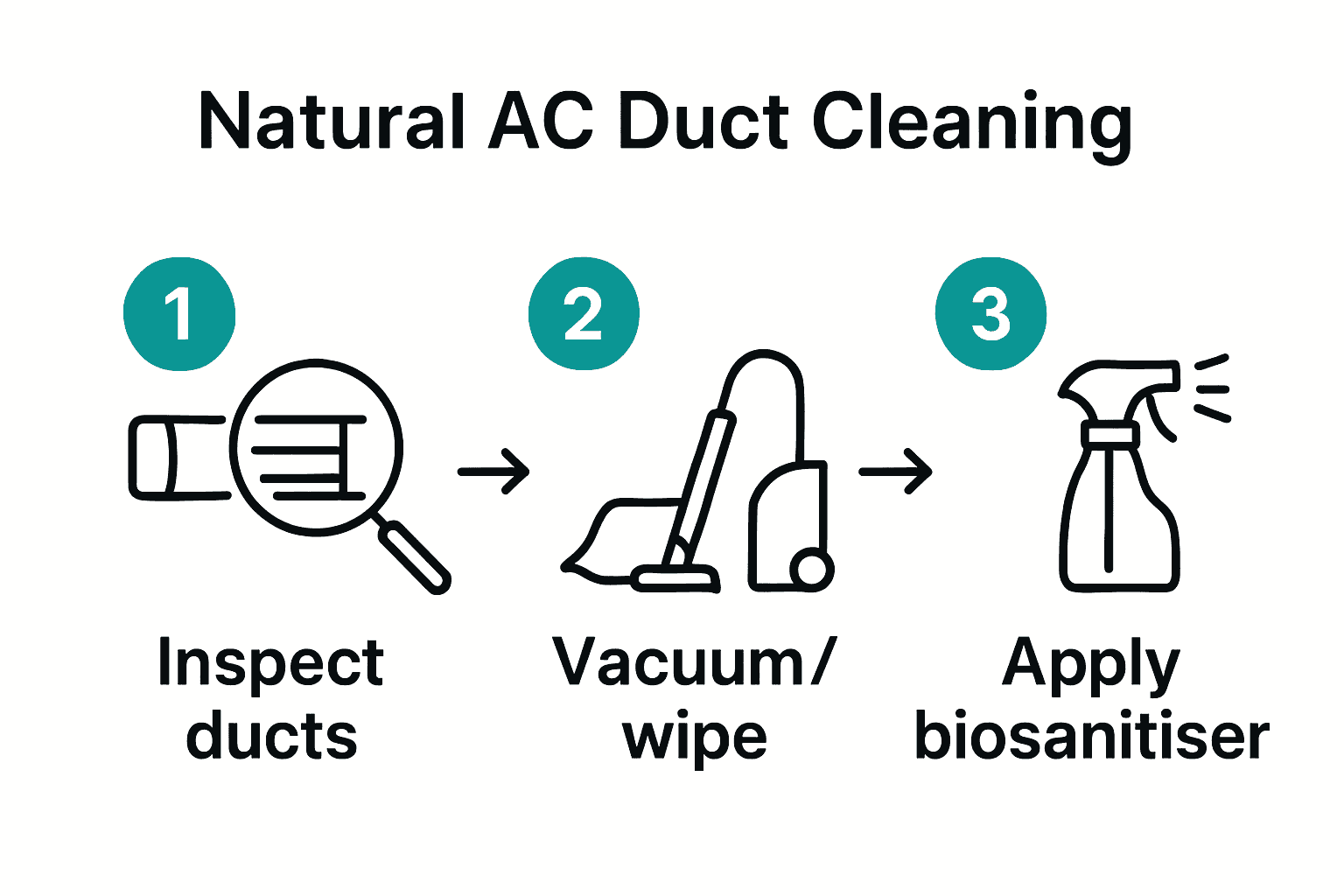 Natural AC Duct Cleaning

1

Inspect ducts

2

Vacuum/ wipe

3

Apply biosanitiser