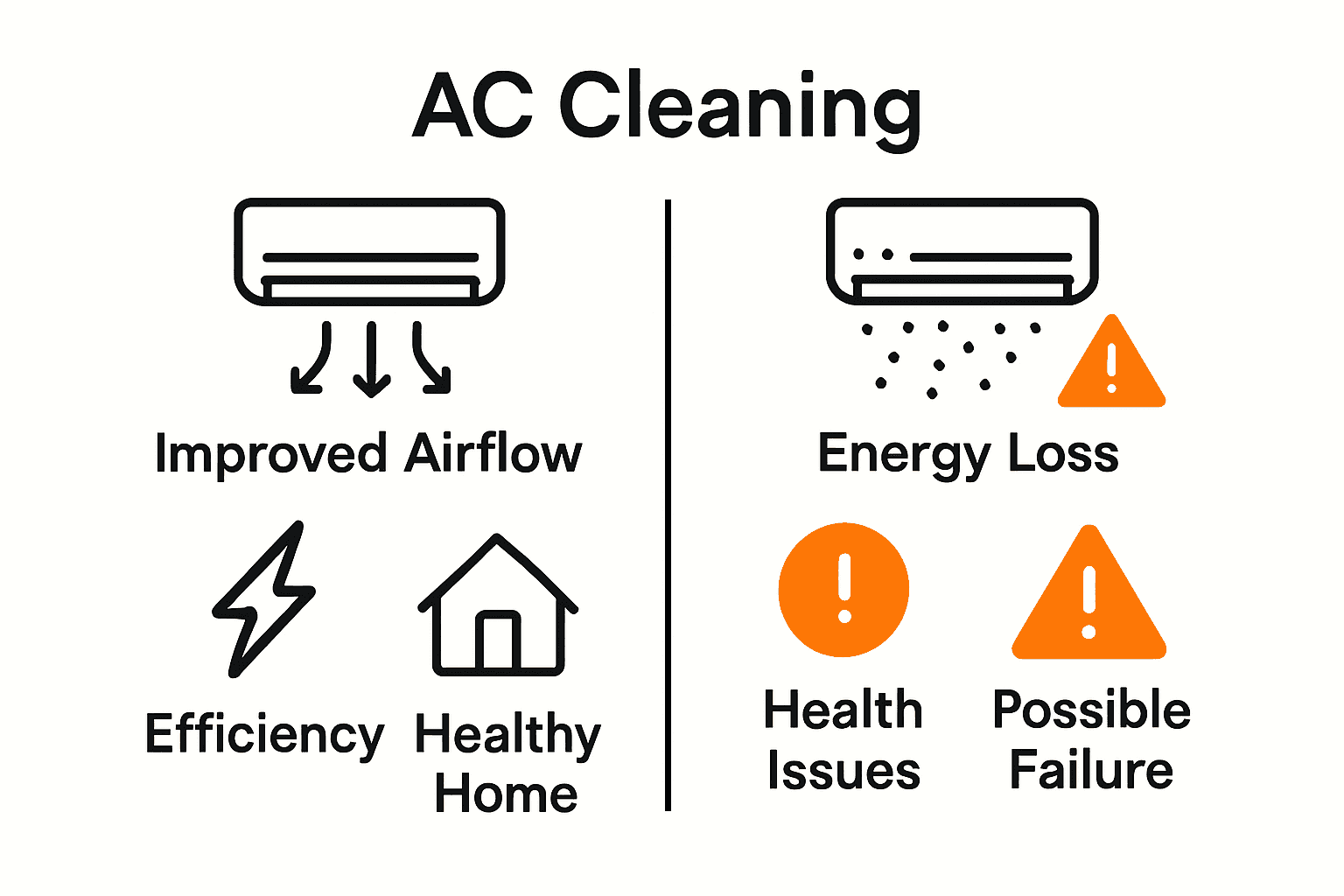 AC Cleaning

Improved Airflow

Efficiency

Healthy Home

Energy Loss

Health Issues

Possible Failure