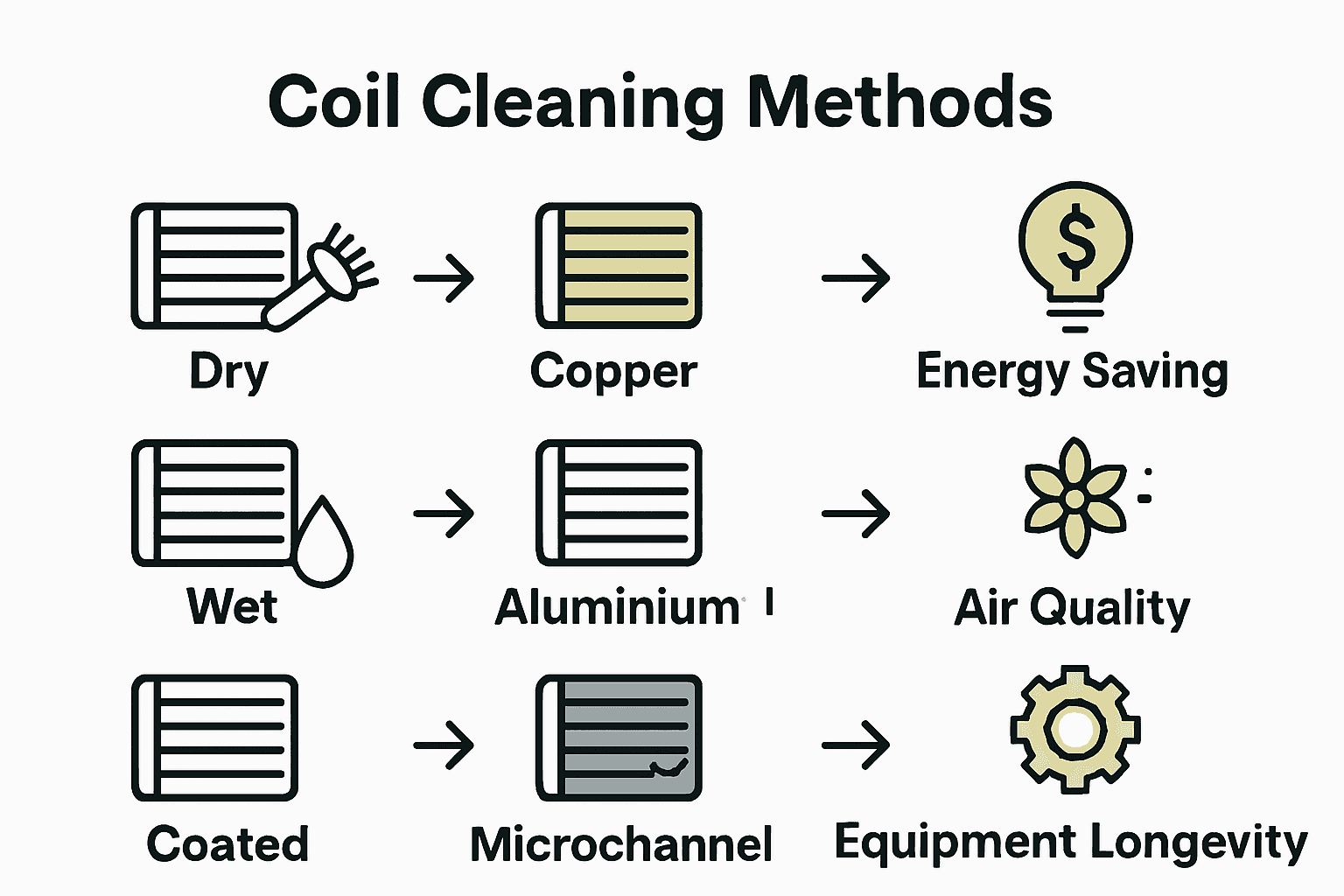 Coil Cleaning Methods

Dry

Copper

Energy Saving

Wet

Aluminium

Air Quality

Coated

Microchannel

Equipment Longevity