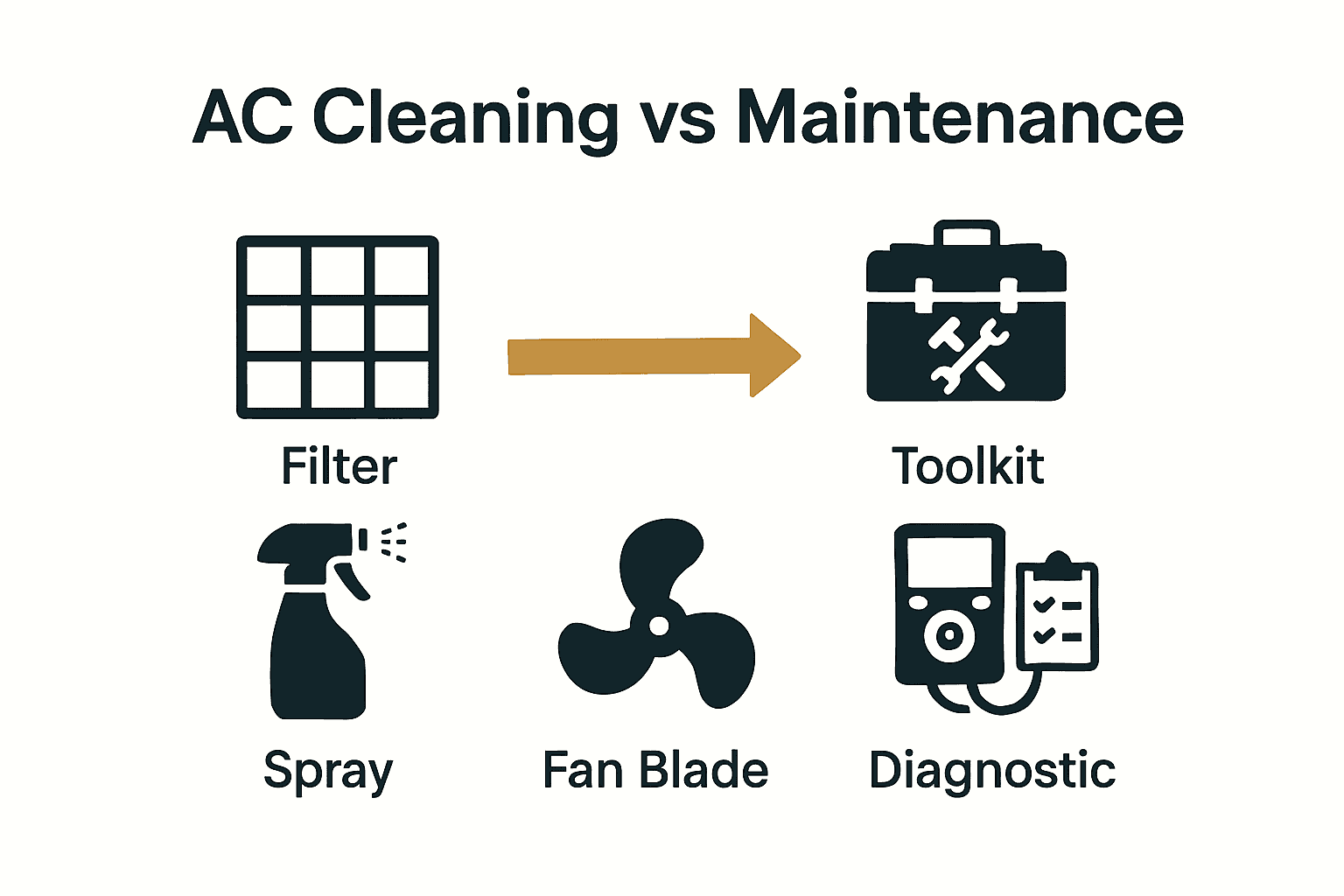 AC Cleaning vs Maintenance

Filter

Toolkit

Spray

Fan Blade

Diagnostic