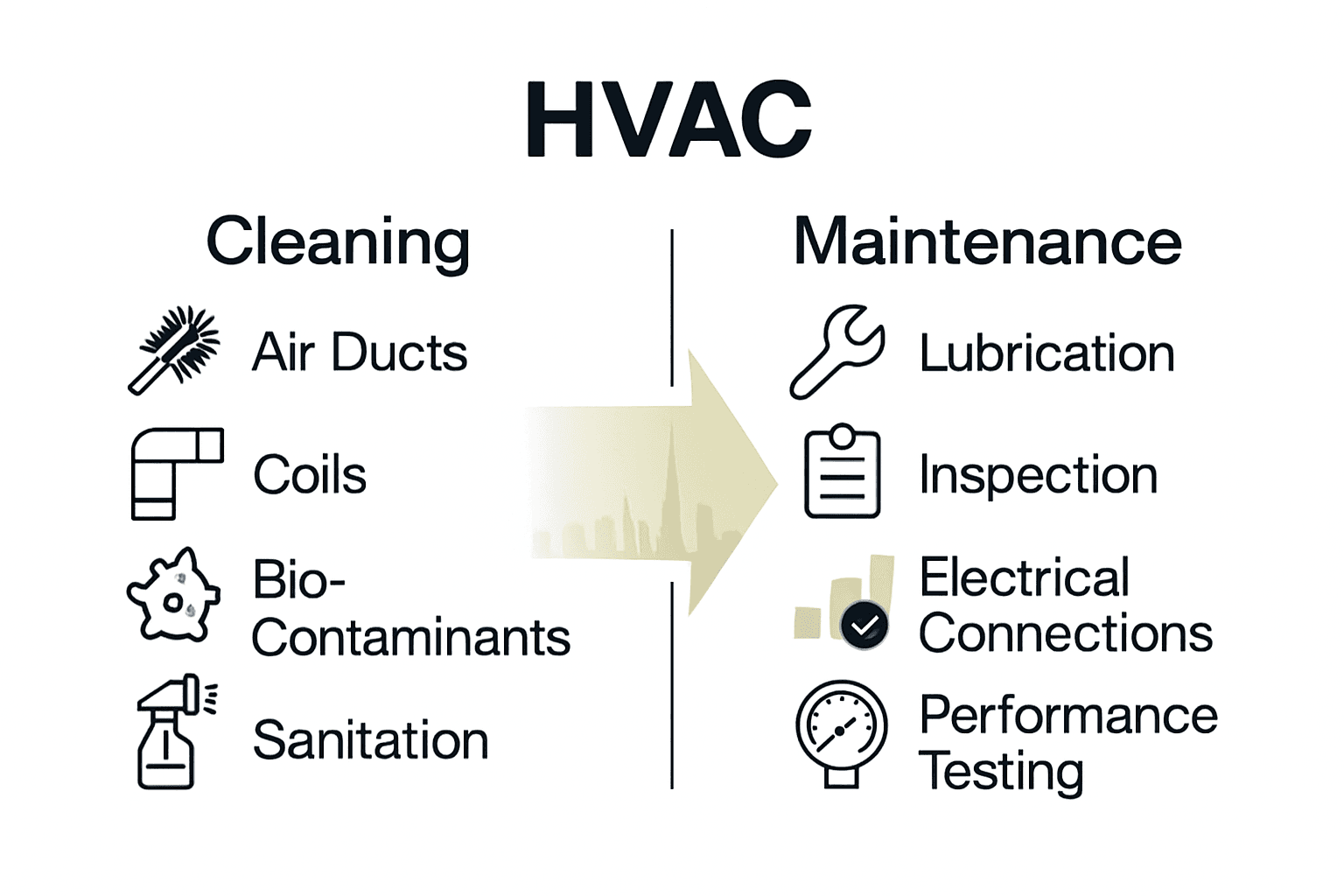 HVAC

Cleaning

Air Ducts

Coils

Bio-Contaminants

Sanitation

Maintenance

Lubrication

Inspection

Electrical Connections

Performance Testing