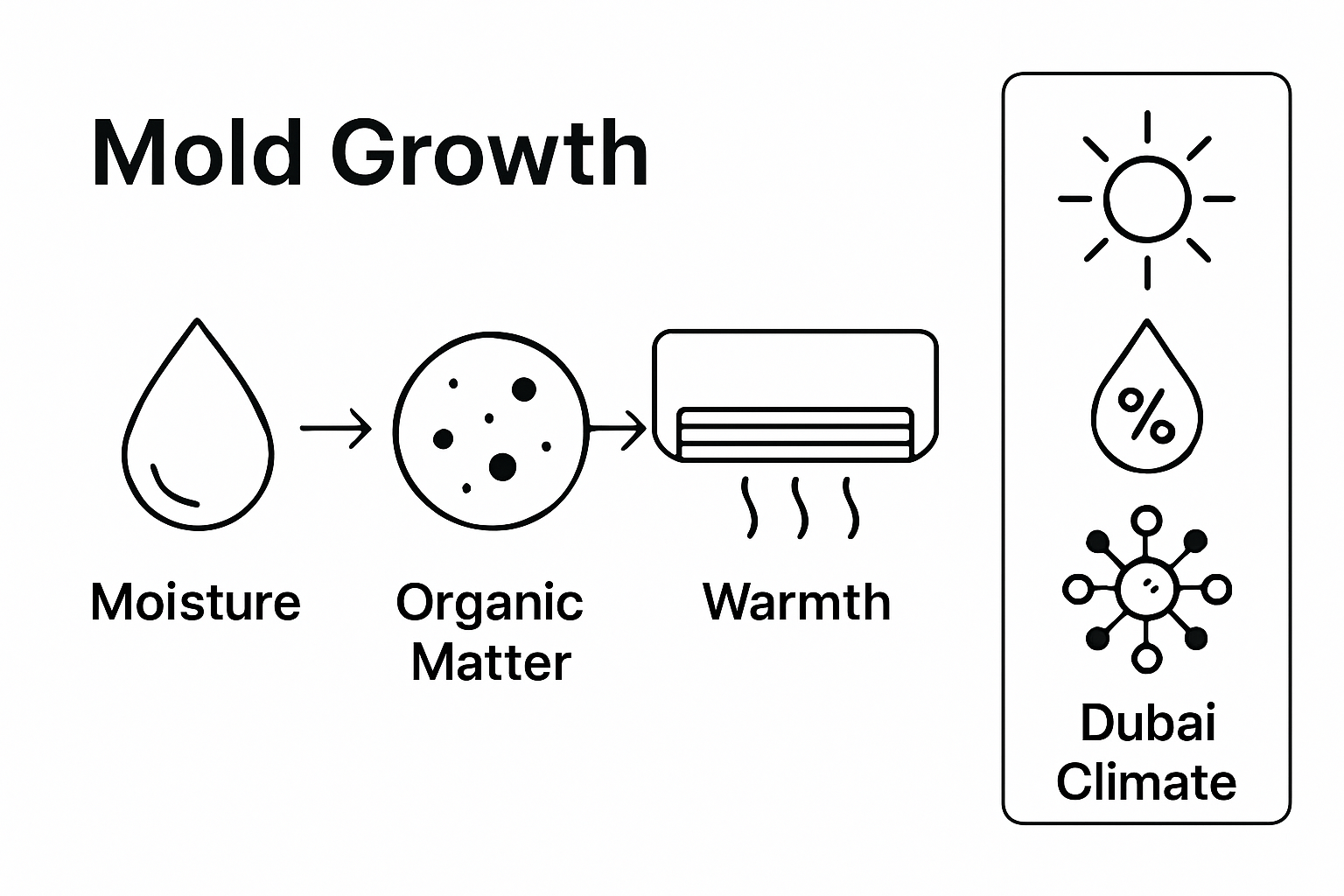 Mold Growth

Moisture

Organic Matter

Warmth

%

Dubai Climate