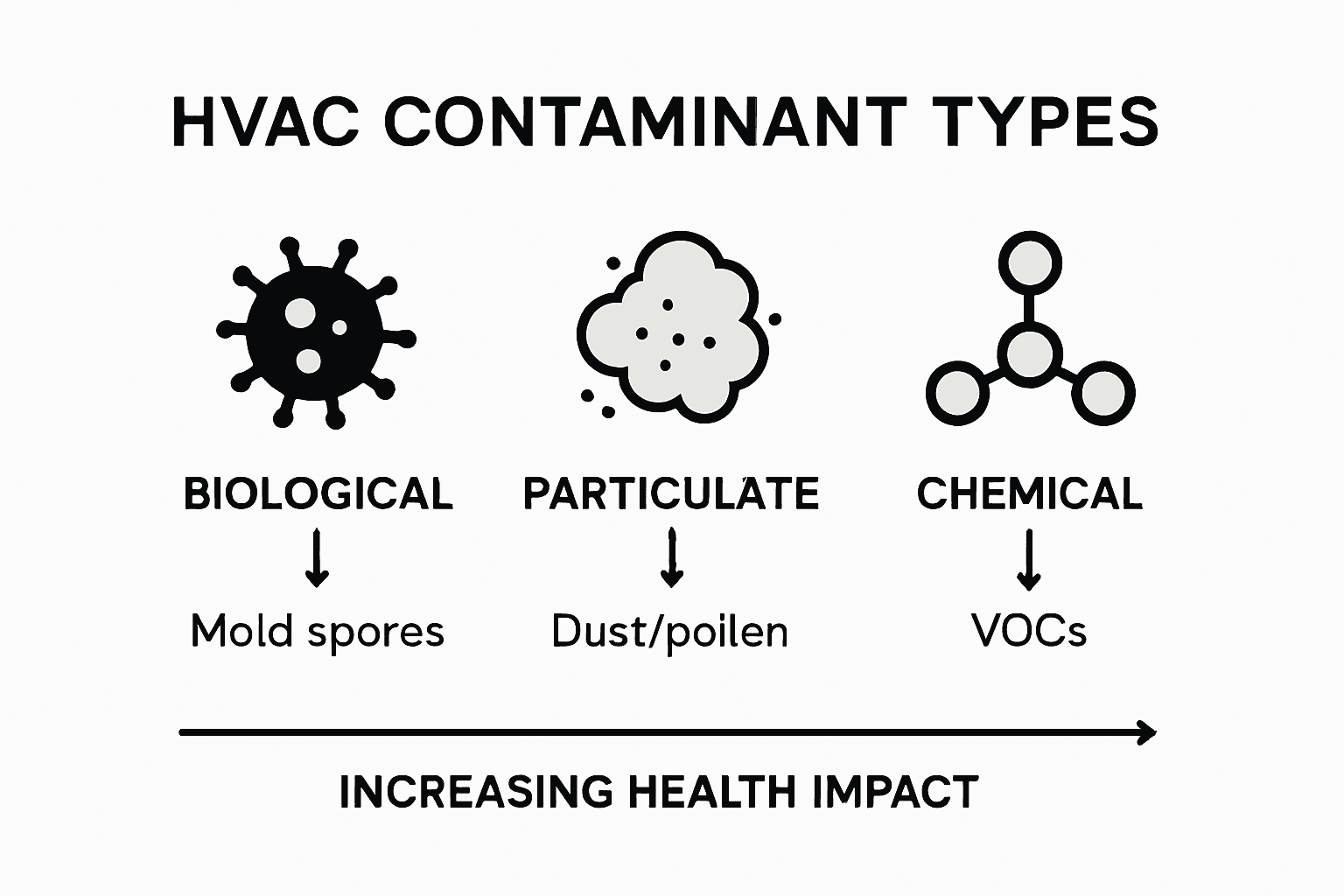 HVAC CONTAMINANT TYPES

BIOLOGICAL
Mold spores

PARTICULATE
Dust/poilen

CHEMICAL
VOCs

INCREASING HEALTH IMPACT