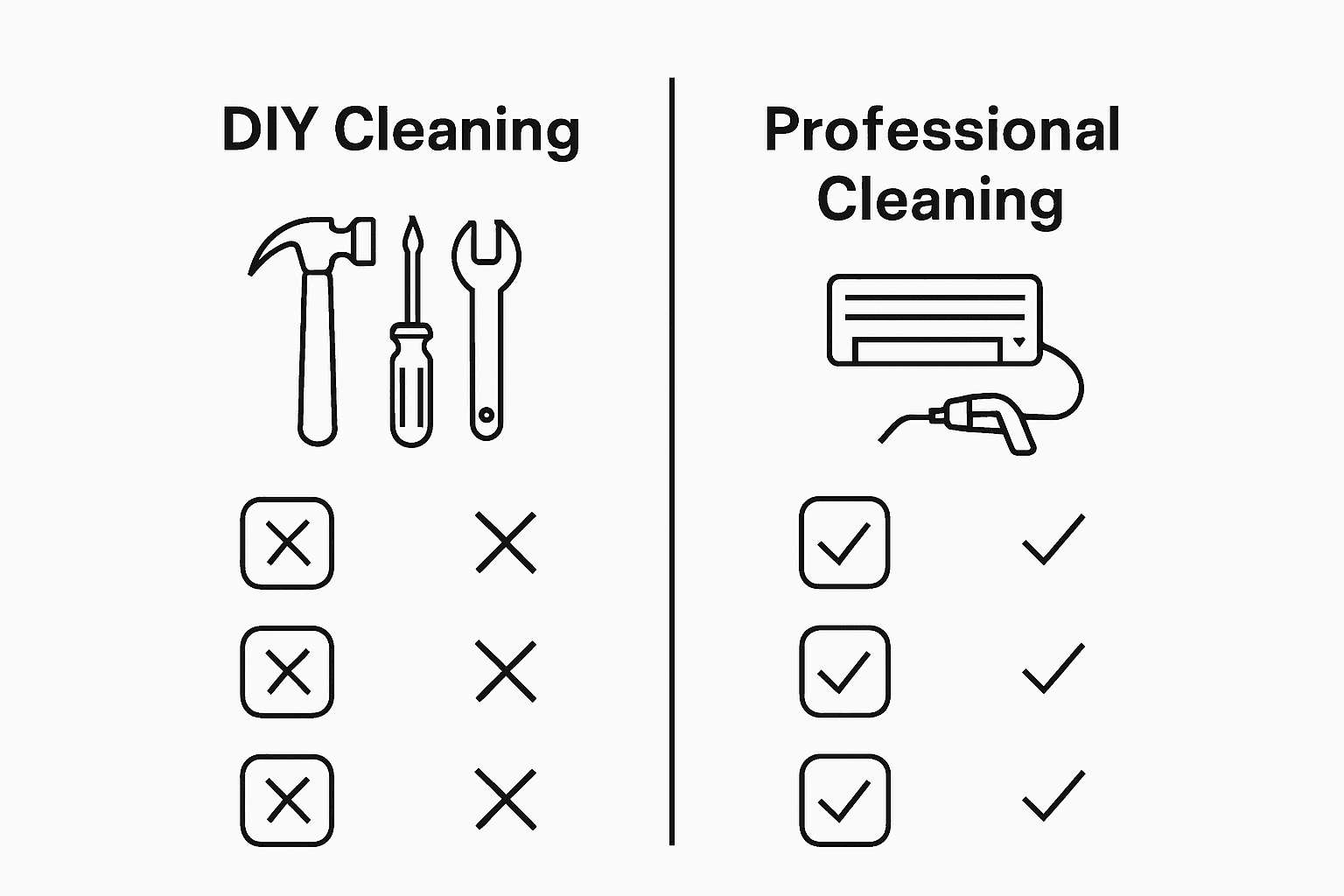 DIY Cleaning

Professional Cleaning