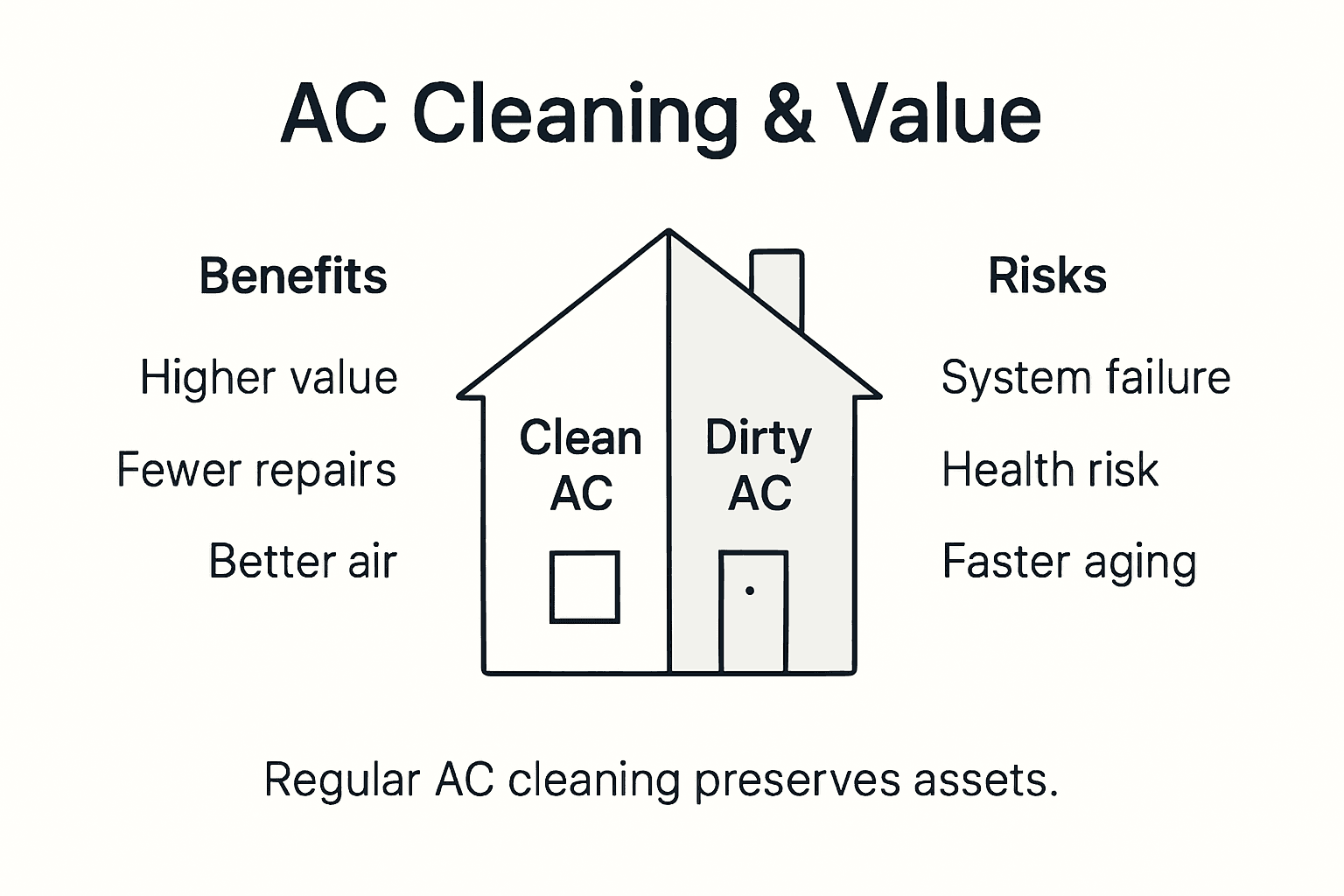 AC Cleaning & Value

Benefits

Higher value

Fewer repairs

Better air

Clean AC

Dirty AC

Risks

System failure

Health risk

Faster aging

Regular AC cleaning preserves assets.