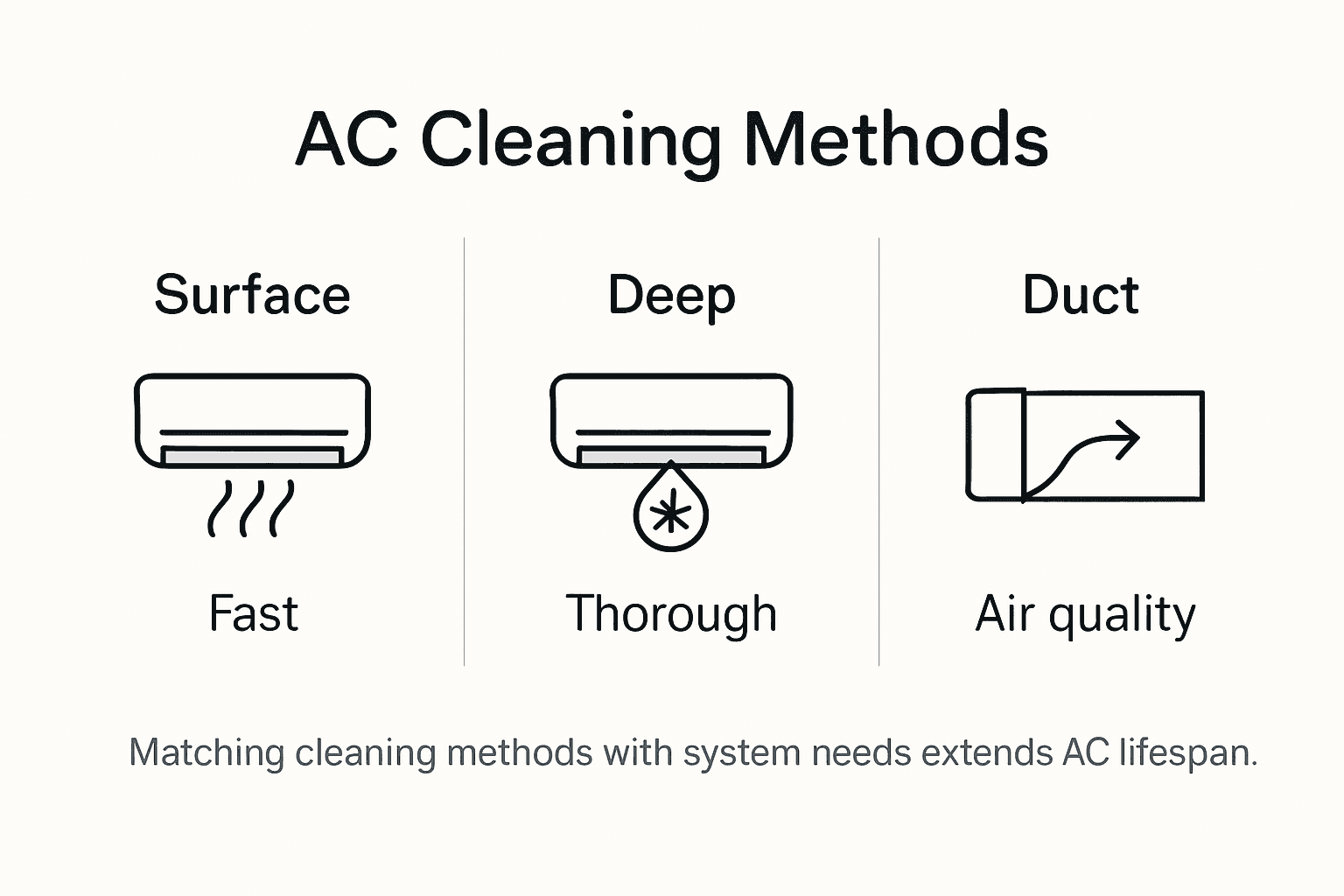 AC Cleaning Methods

Surface

Fast

Deep

Thorough

Duct

Air quality

Matching cleaning methods with system needs extends AC lifespan.