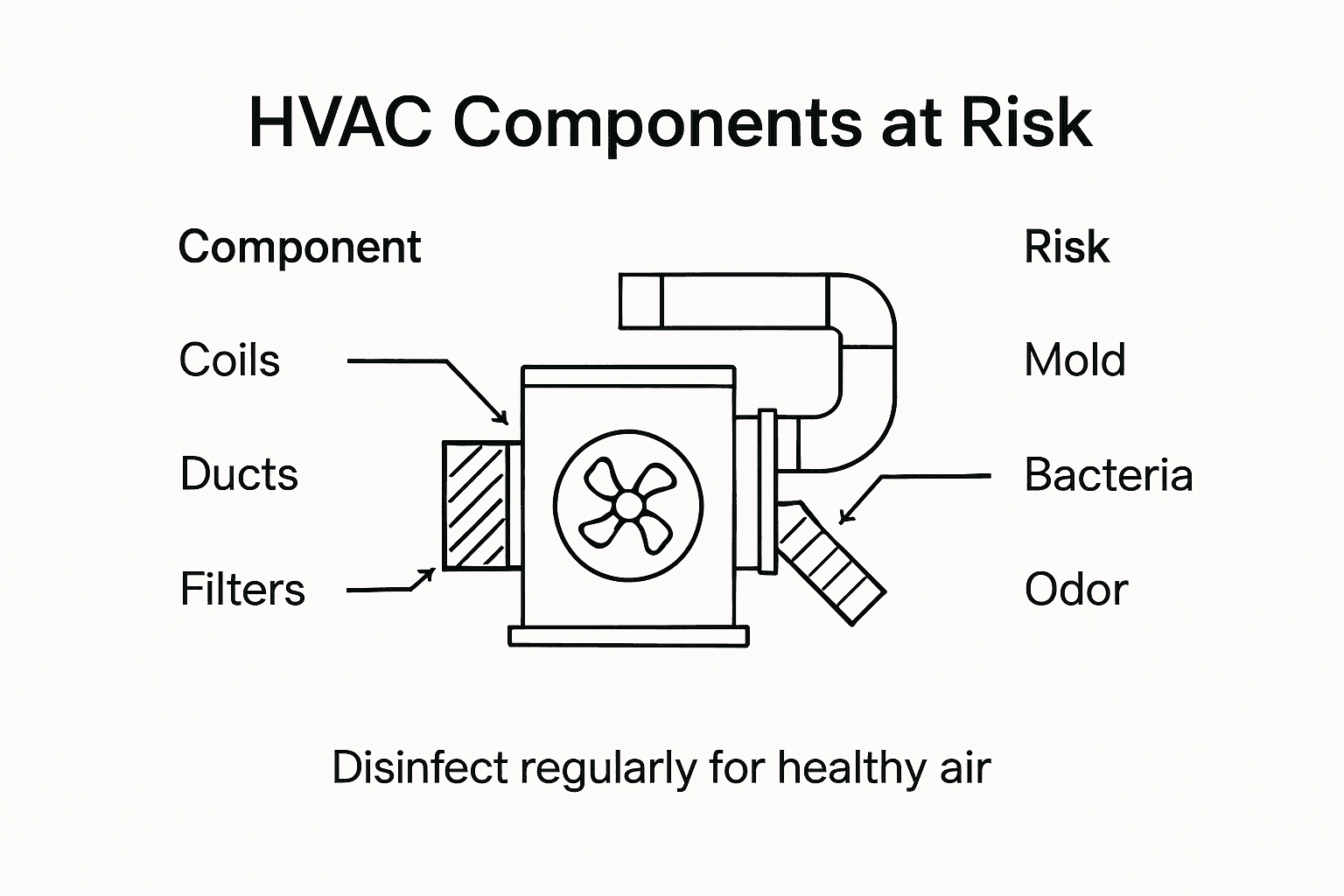 HVAC Components at Risk

Component

Coils

Ducts

Filters

Risk

Mold

Bacteria

Odor

Disinfect regularly for healthy air