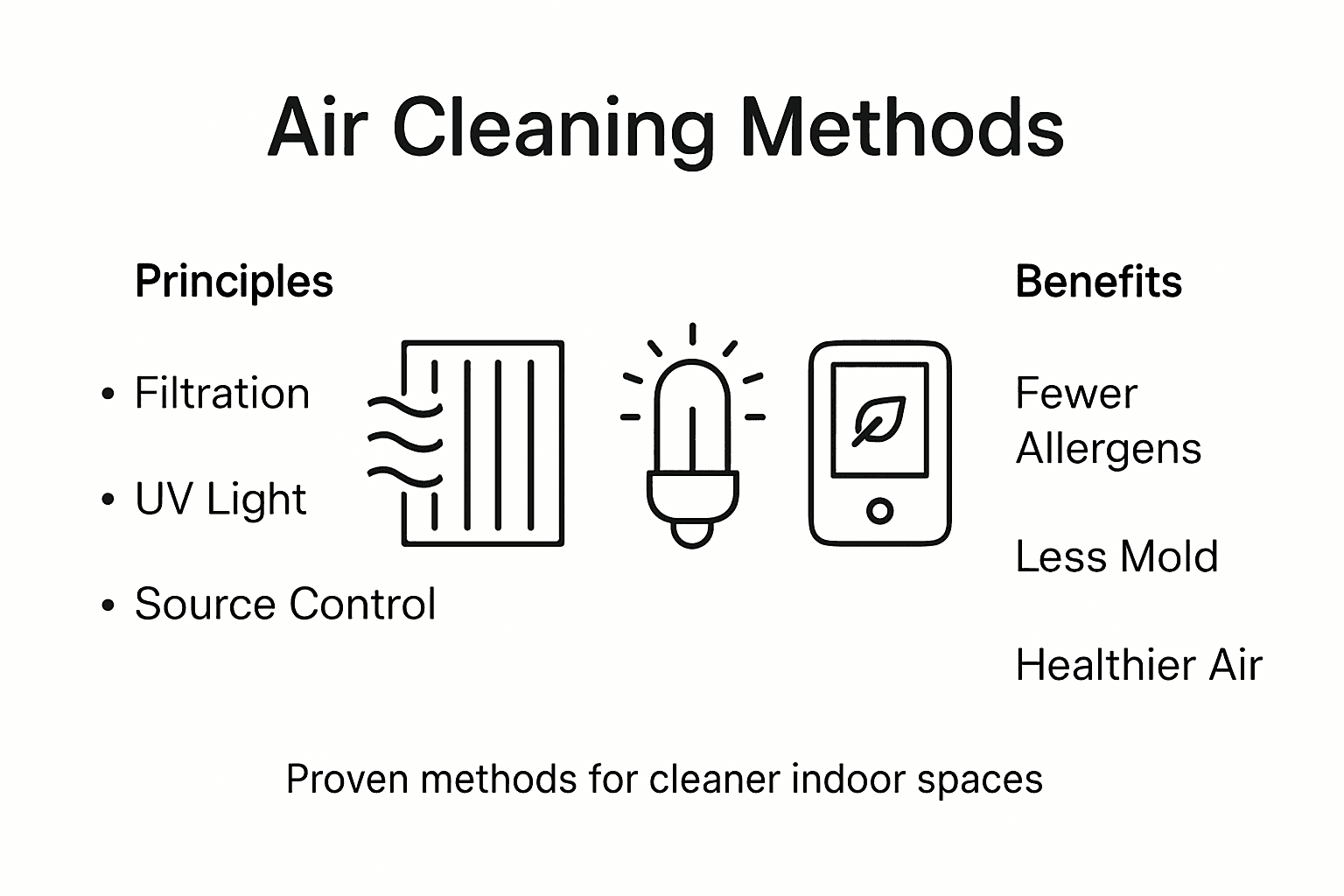 Air Cleaning Methods

Principles

• Filtration

• UV Light

• Source Control

Benefits

Fewer Allergens

Less Mold

Healthier Air

Proven methods for cleaner indoor spaces