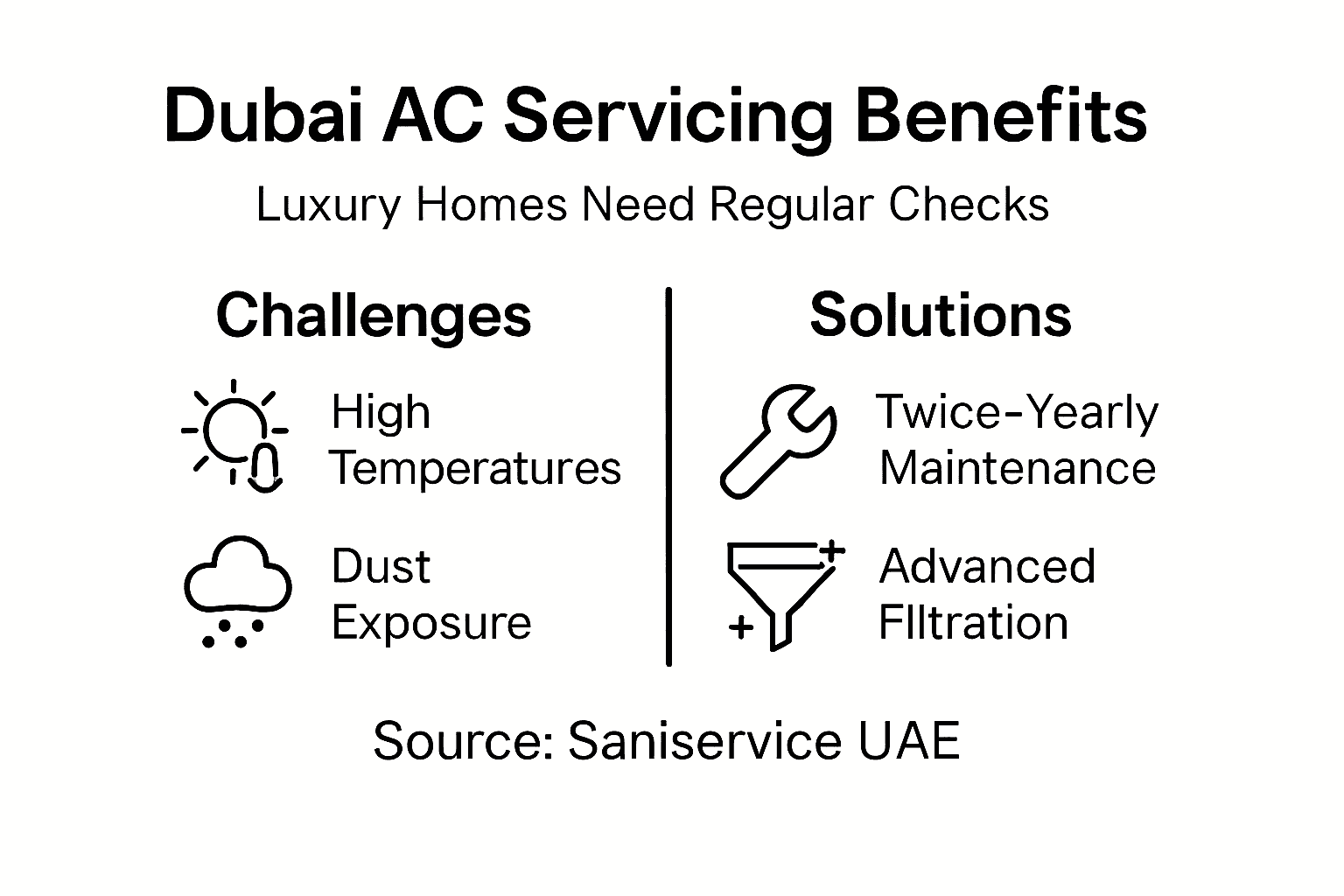 Dubai AC Servicing Benefits

Luxury Homes Need Regular Checks

Challenges

High Temperatures

Dust Exposure

Solutions

Twice-Yearly Maintenance

Advanced FIltration

Source: Saniservice UAE