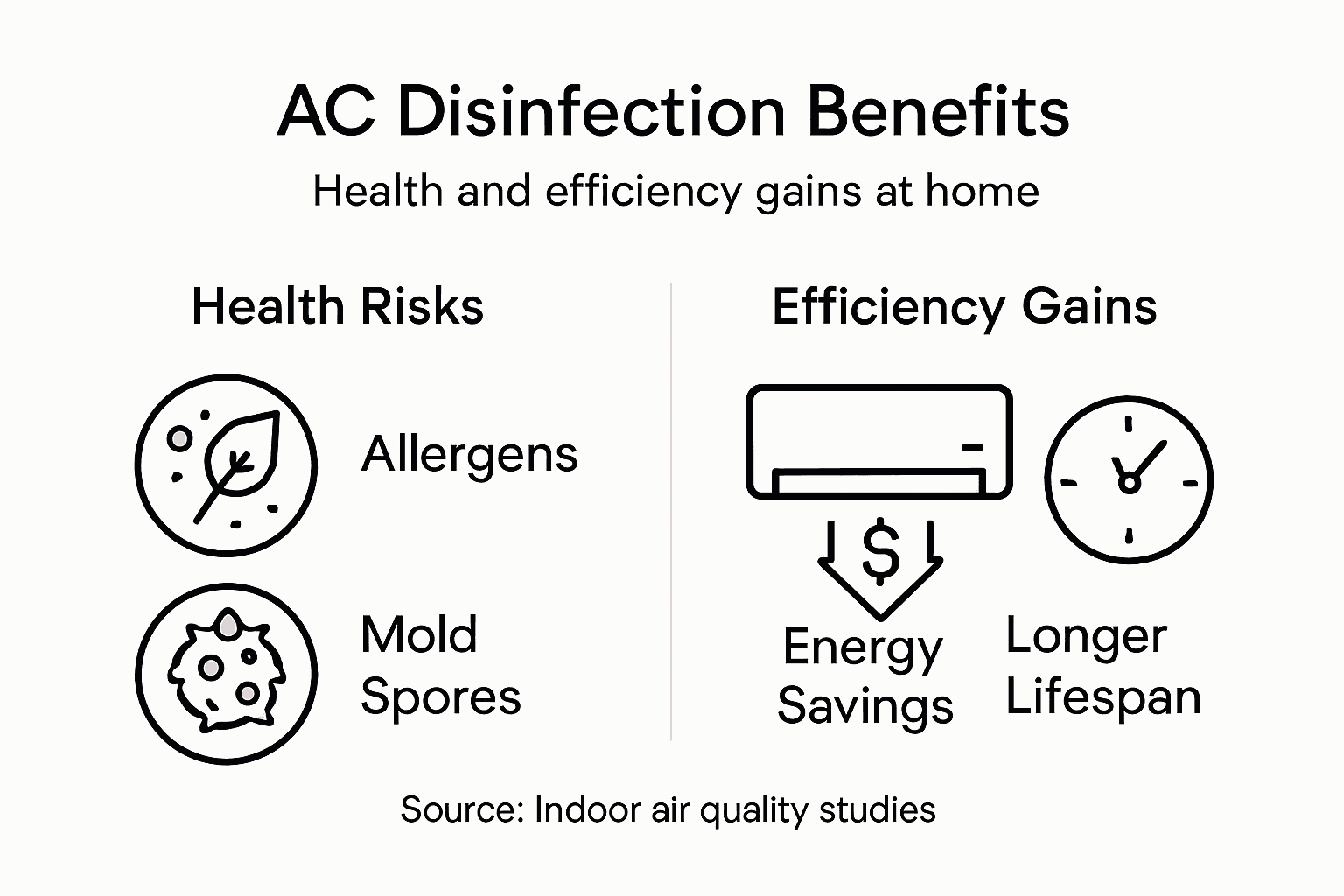 AC Disinfection Benefits

Health and efficiency gains at home

Health Risks

Allergens

Mold Spores

Efficiency Gains

$

Energy Savings

Longer Lifespan

Source: Indoor air quality studies