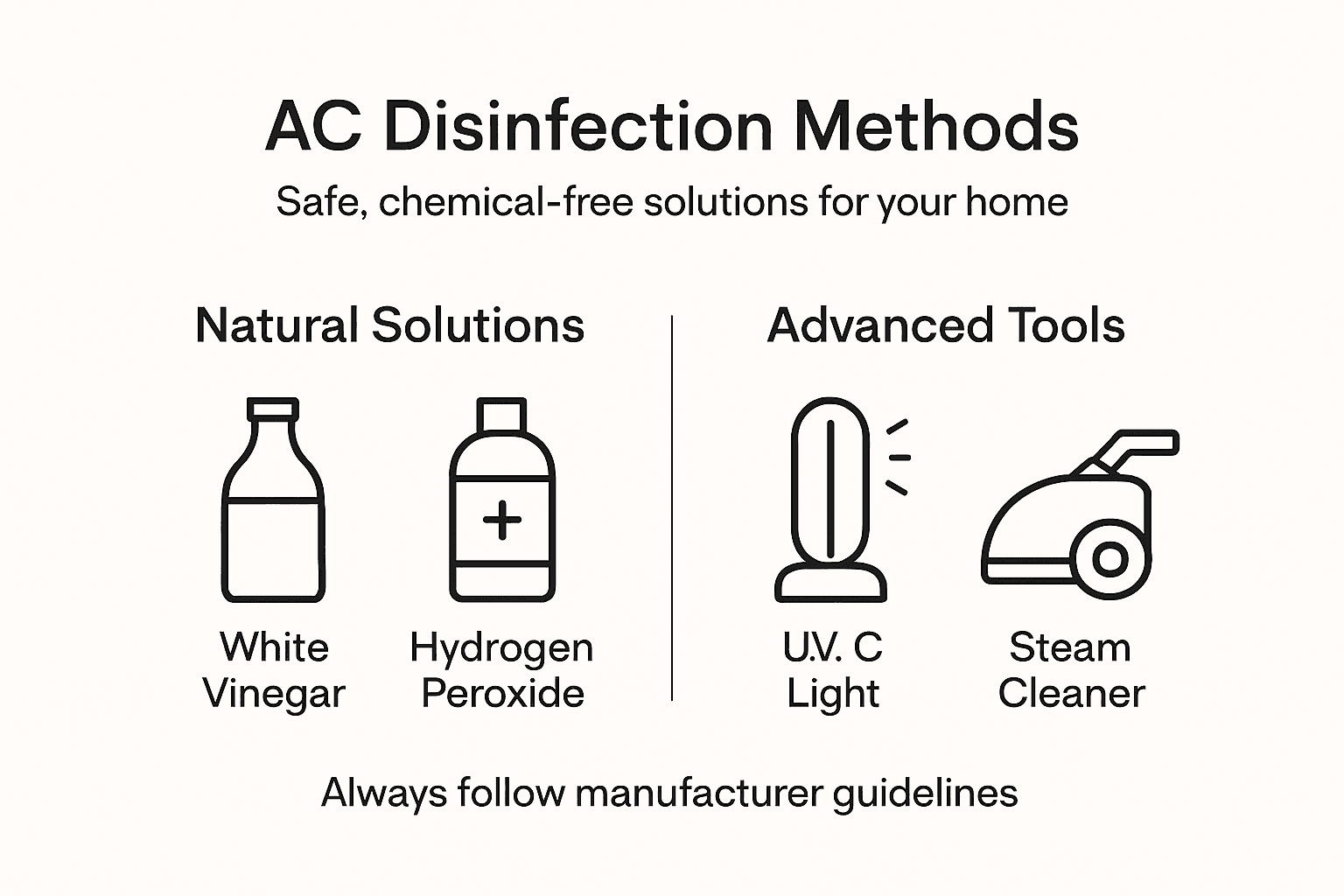 AC Disinfection Methods

Safe, chemical-free solutions for your home

Natural Solutions

White Vinegar

Hydrogen Peroxide

Advanced Tools

U.V. C Light

Steam Cleaner

Always follow manufacturer guidelines