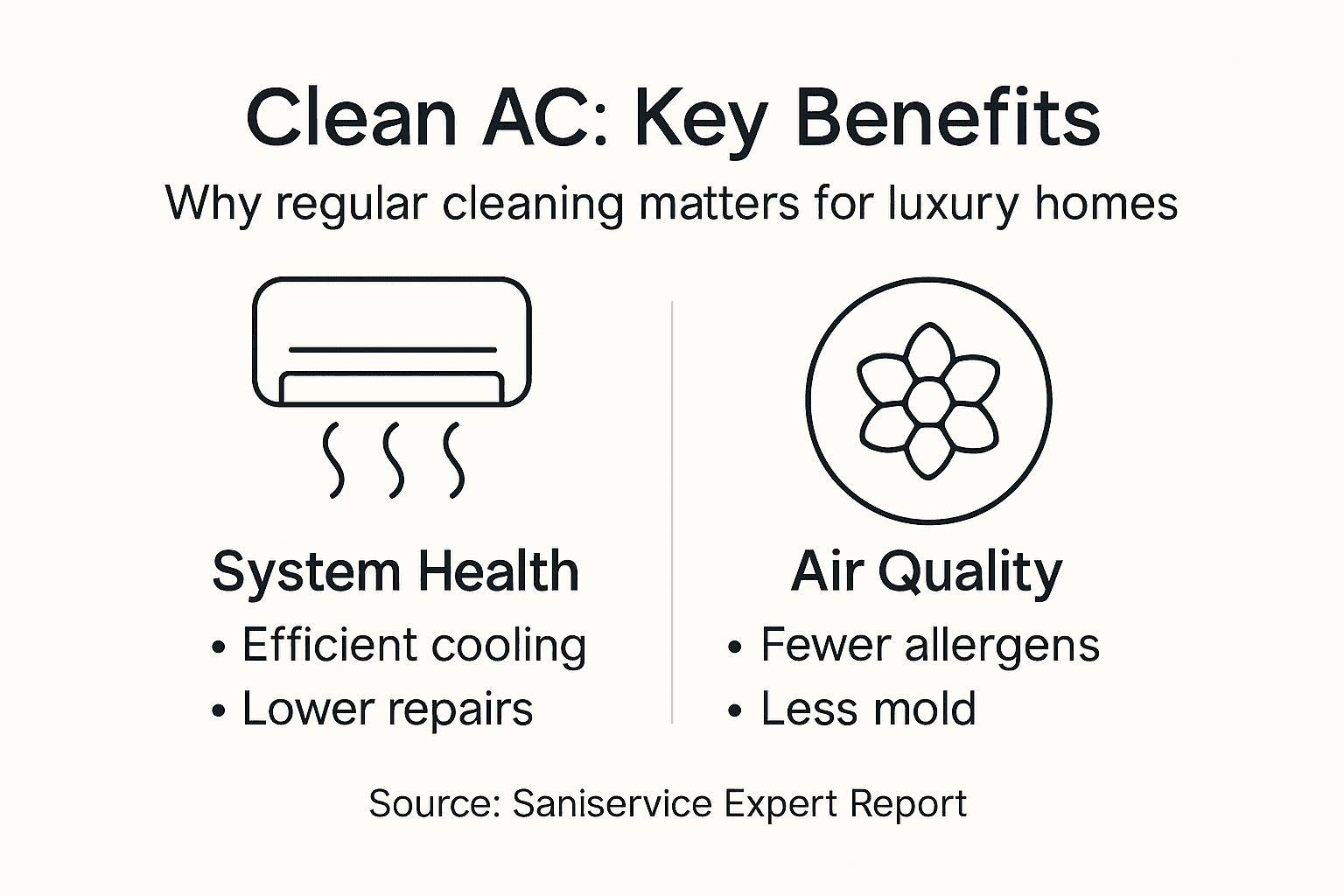 Clean AC: Key Benefits

Why regular cleaning matters for luxury homes

System Health

• Efficient cooling
• Lower repairs

Air Quality

• Fewer allergens
• Less mold

Source: Saniservice Expert Report