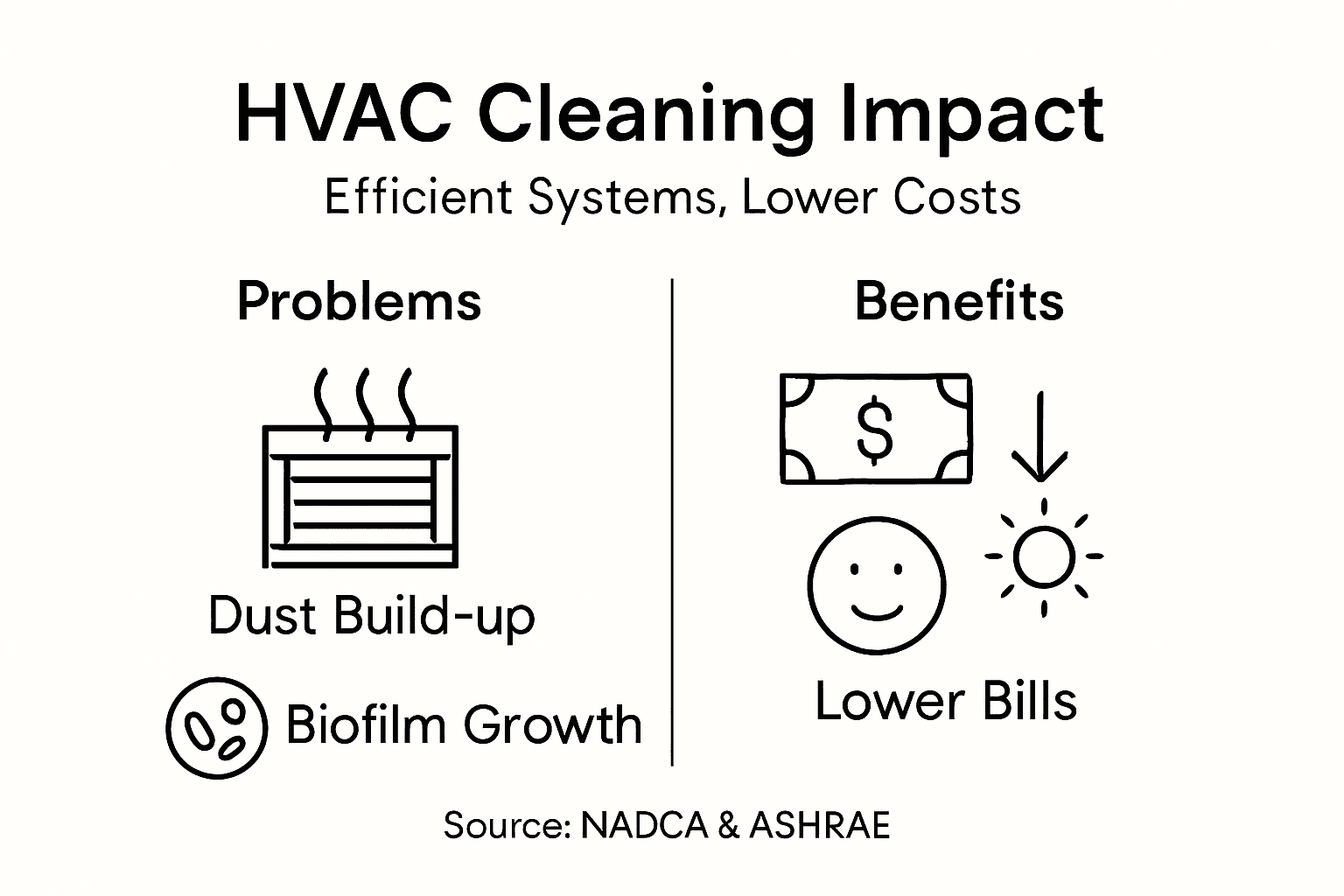 HVAC Cleaning Impact

Efficient Systems, Lower Costs

Problems

Dust Build-up

Biofilm Growth

Benefits

$

Lower Bills

Source: NADCA & ASHRAE