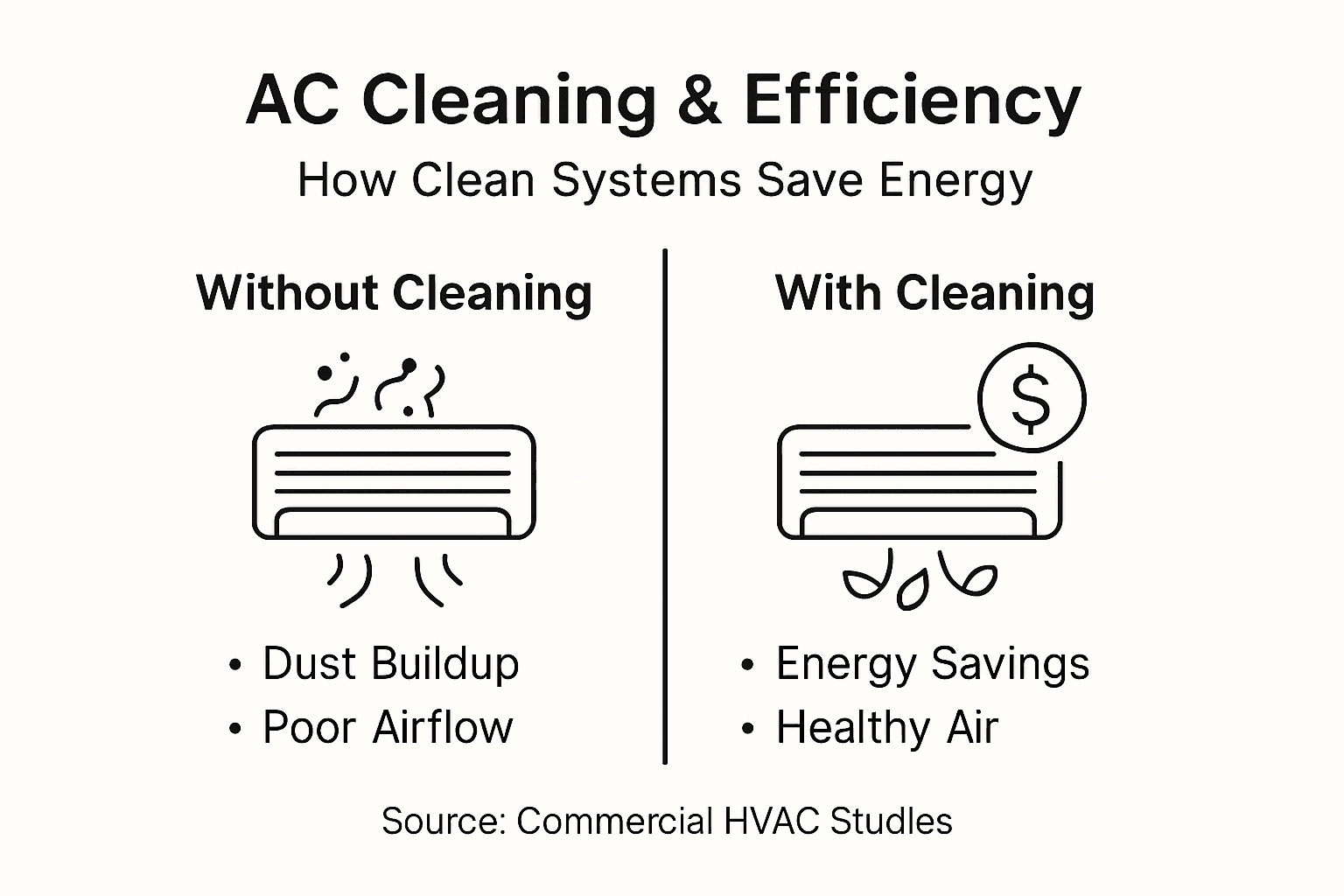 AC Cleaning & Efficiency

How Clean Systems Save Energy

Without Cleaning

• Dust Buildup
• Poor Airflow

With Cleaning

$

• Energy Savings
• Healthy Air

Source: Commercial HVAC Studles