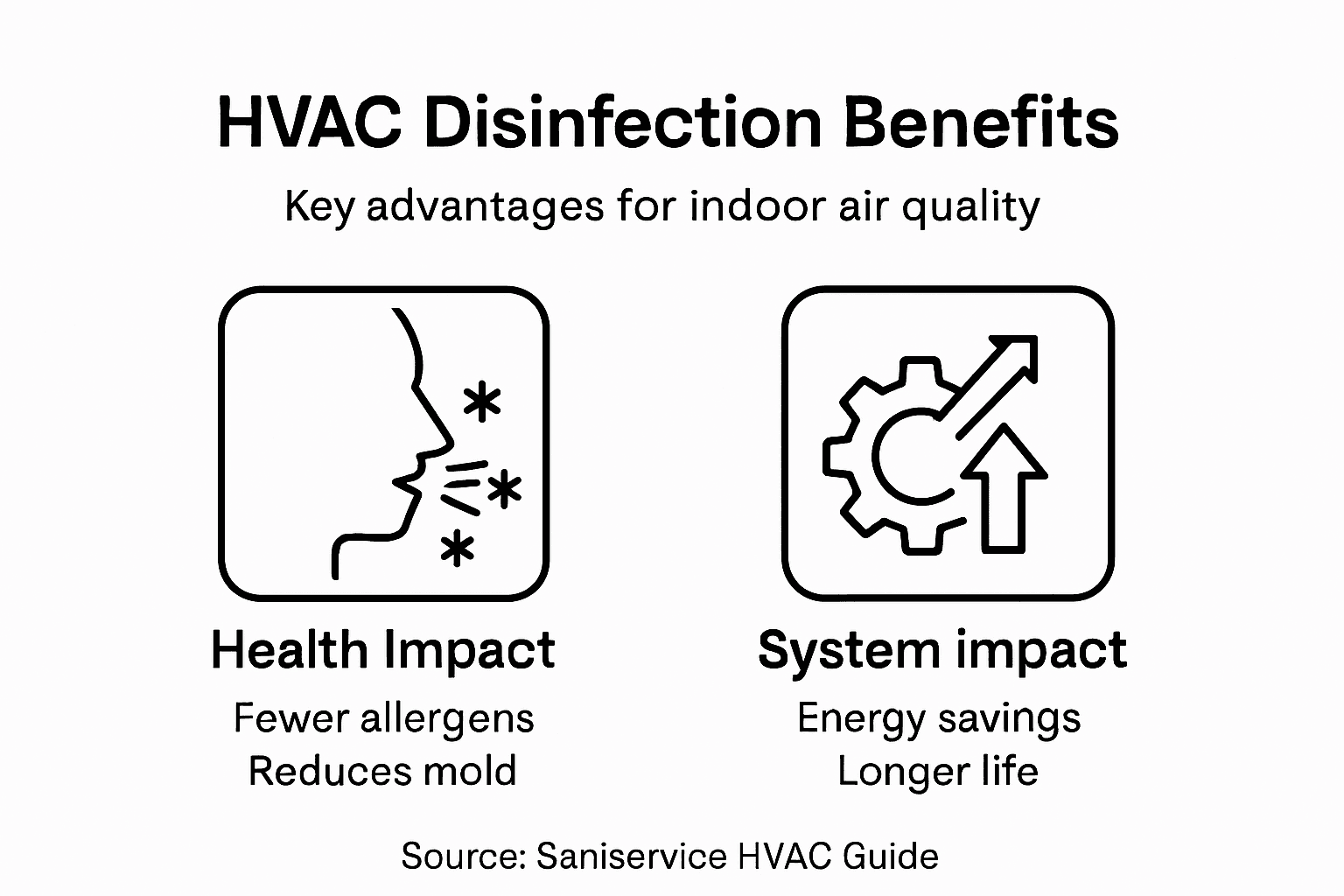 HVAC Disinfection Benefits

Key advantages for indoor air quality

Health Impact

Fewer allergens
Reduces mold

System impact

Energy savings
Longer life

Source: Saniservice HVAC Guide