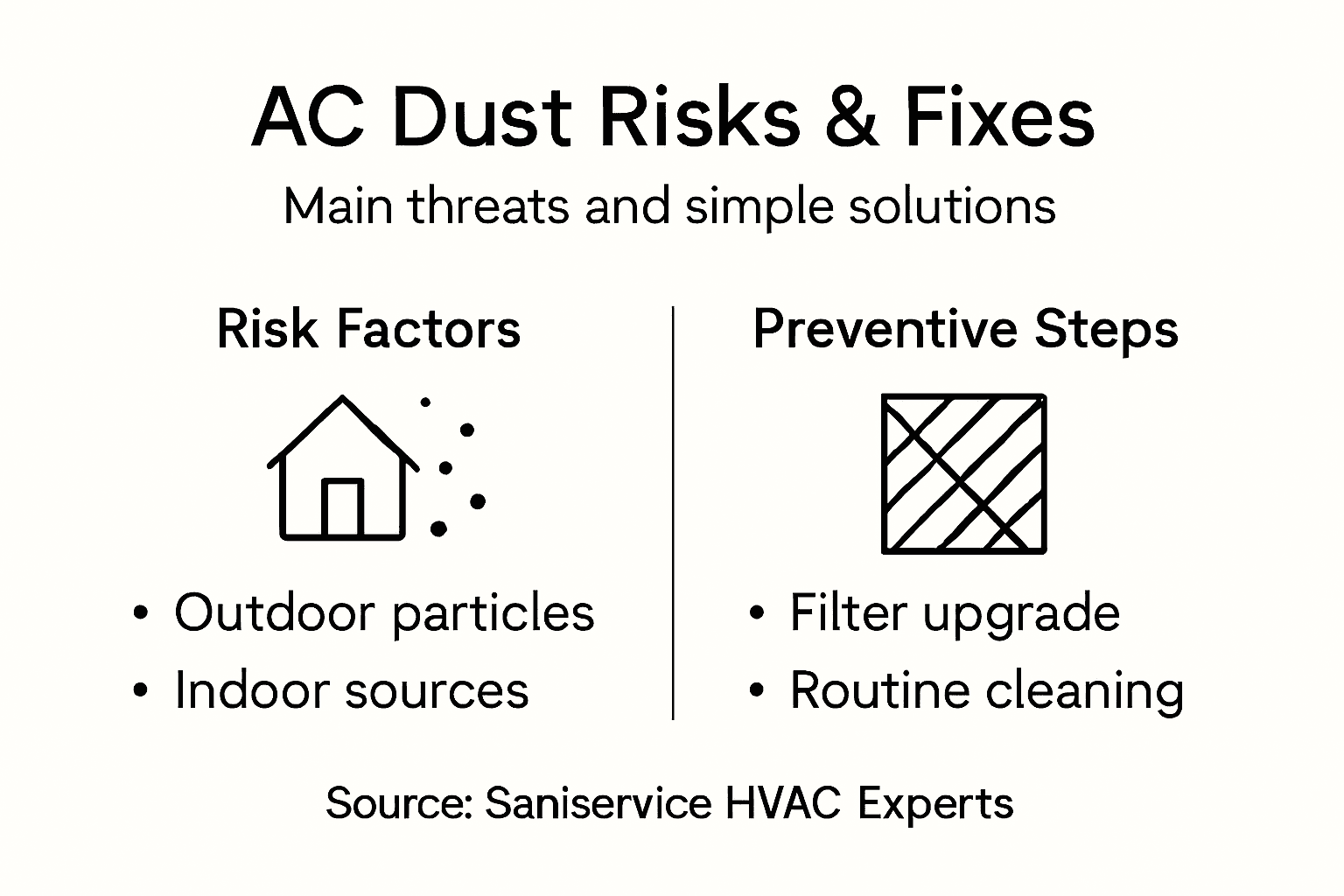 AC Dust Risks & Fixes

Main threats and simple solutions

Risk Factors

• Outdoor particles
• Indoor sources

Preventive Steps

• Filter upgrade
• Routine cleaning

Source: Saniservice HVAC Experts