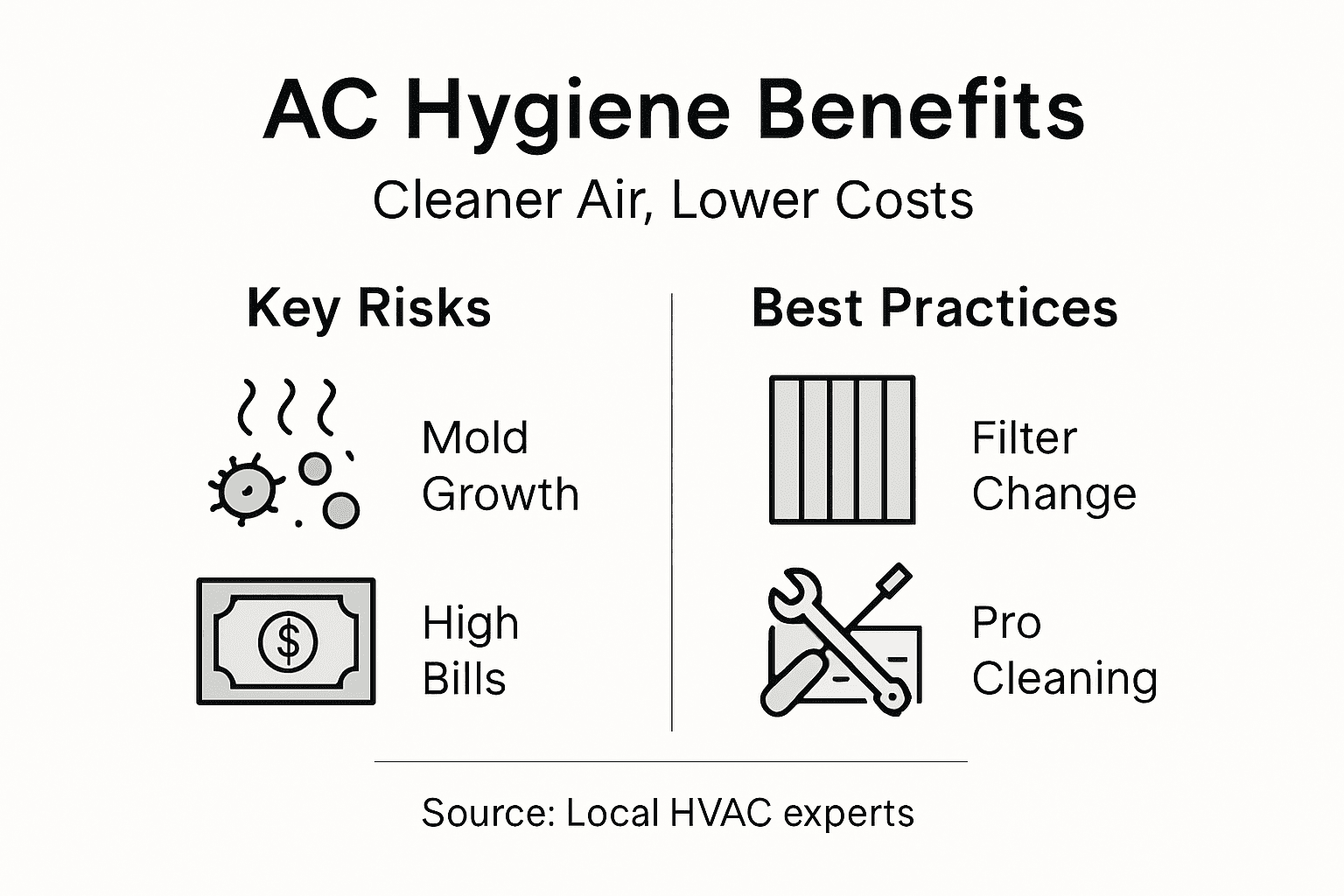 AC Hygiene Benefits

Cleaner Air, Lower Costs

Key Risks

Mold Growth

$

High Bills

Best Practices

Filter Change

Pro Cleaning

Source: Local HVAC experts