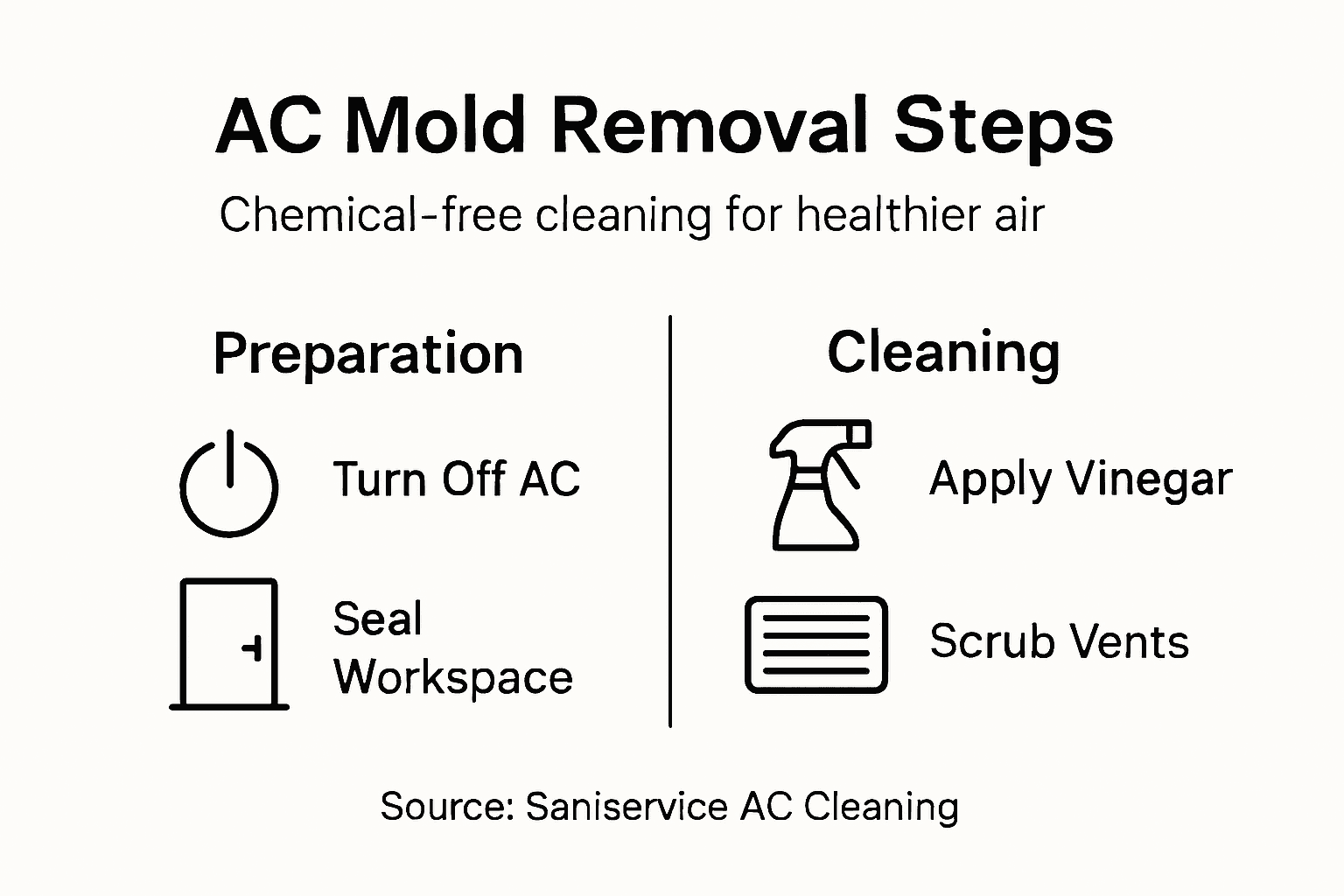 AC Mold Removal Steps

Chemical-free cleaning for healthier air

Preparation

Turn Off AC

Seal Workspace

Cleaning

Apply Vinegar

Scrub Vents

Source: Saniservice AC Cleaning