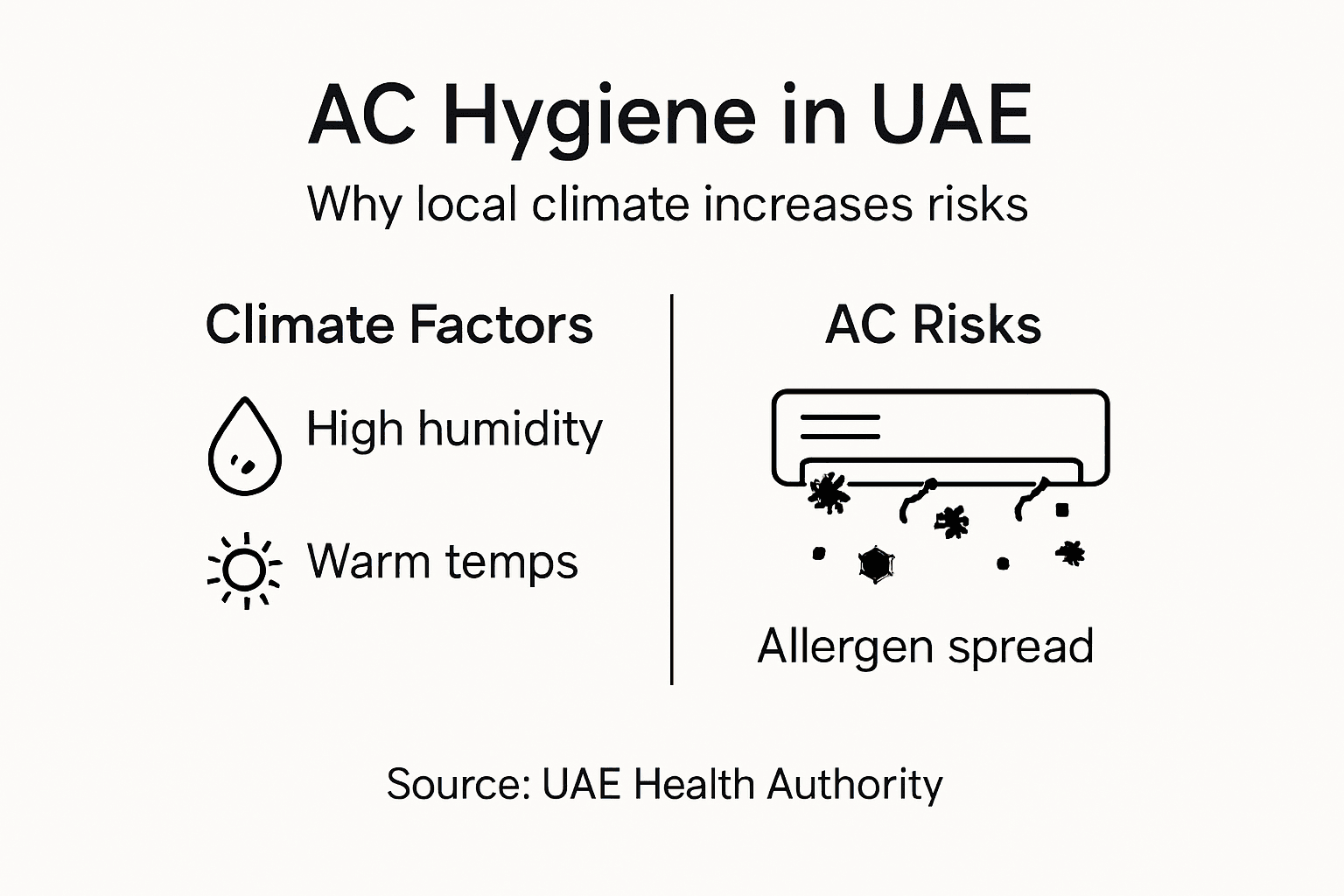 AC Hygiene in UAE

Why local climate increases risks

Climate Factors

High humidity

Warm temps

AC Risks

Allergen spread

Source: UAE Health Authority