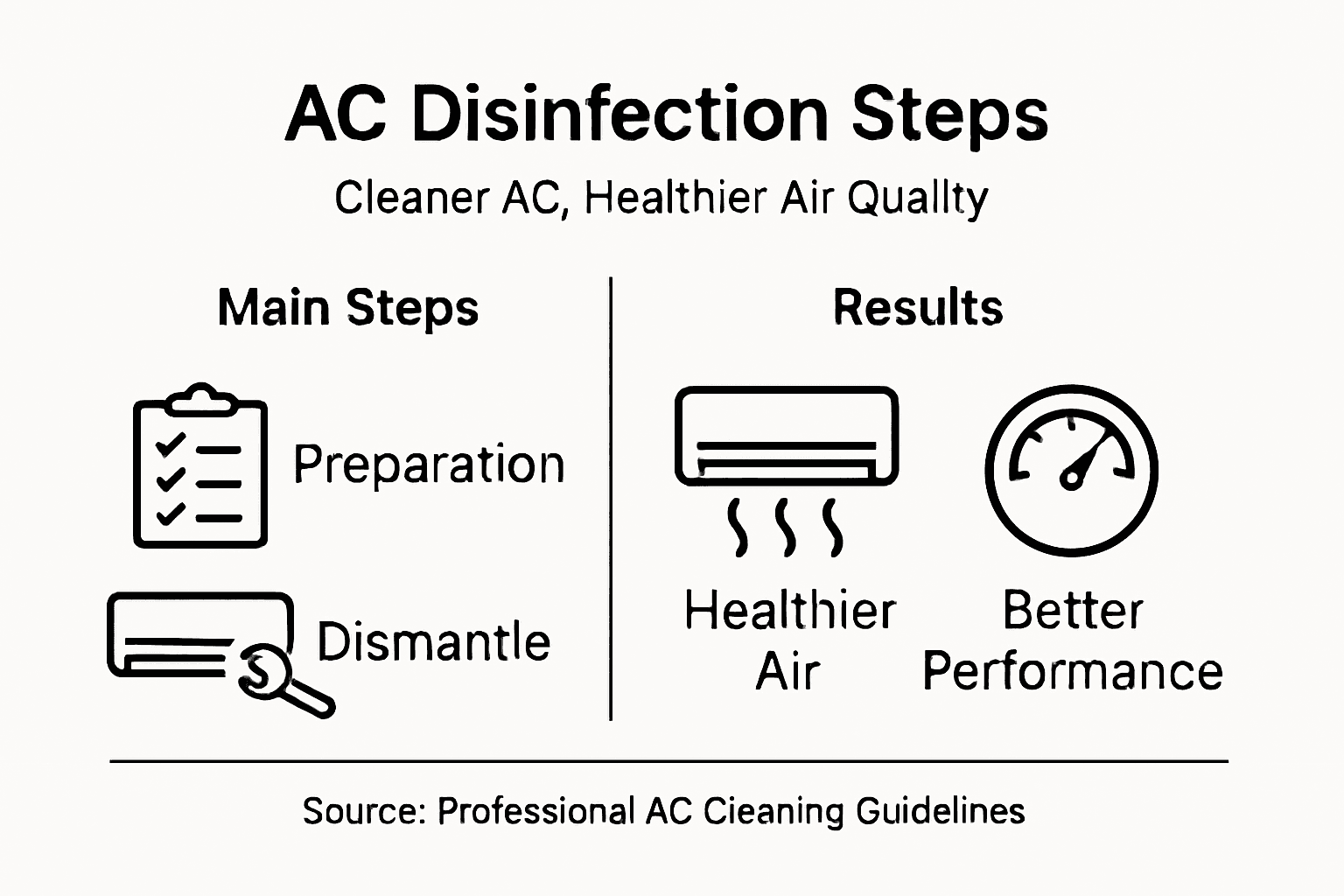 AC Disinfection Steps

Cleaner AC, Healthier Air Quallty

Main Steps

Preparation

Dismantle

Results

Healthier Air

Better Performance

Source: Professional AC Cieaning Guidelines