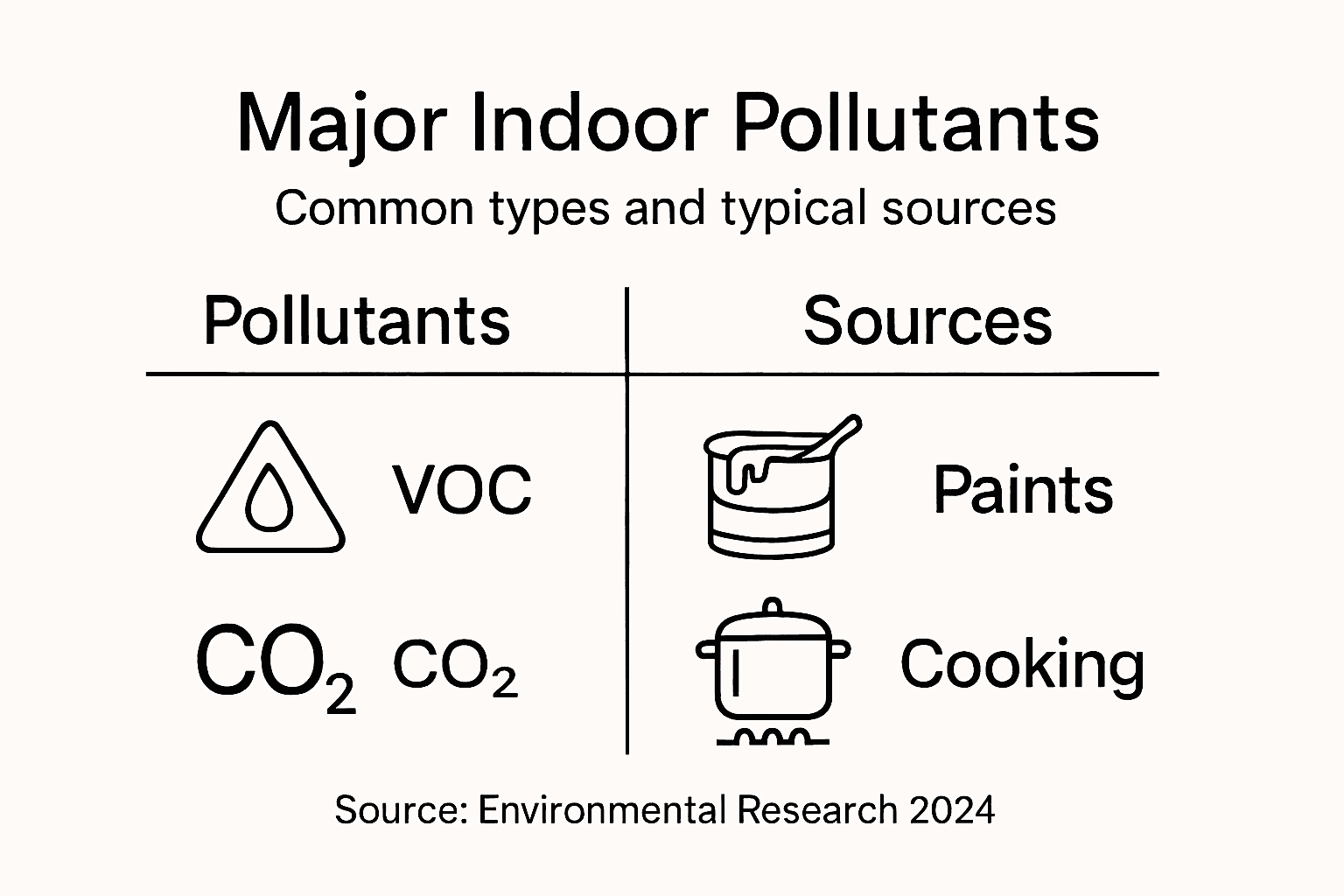 Major Indoor Pollutants

Common types and typical sources

| Pollutants | Sources |
|---|---|
| VOC | Paints |
| $CO_2$ $CO_2$ | Cooking |

Source: Environmental Research 2024