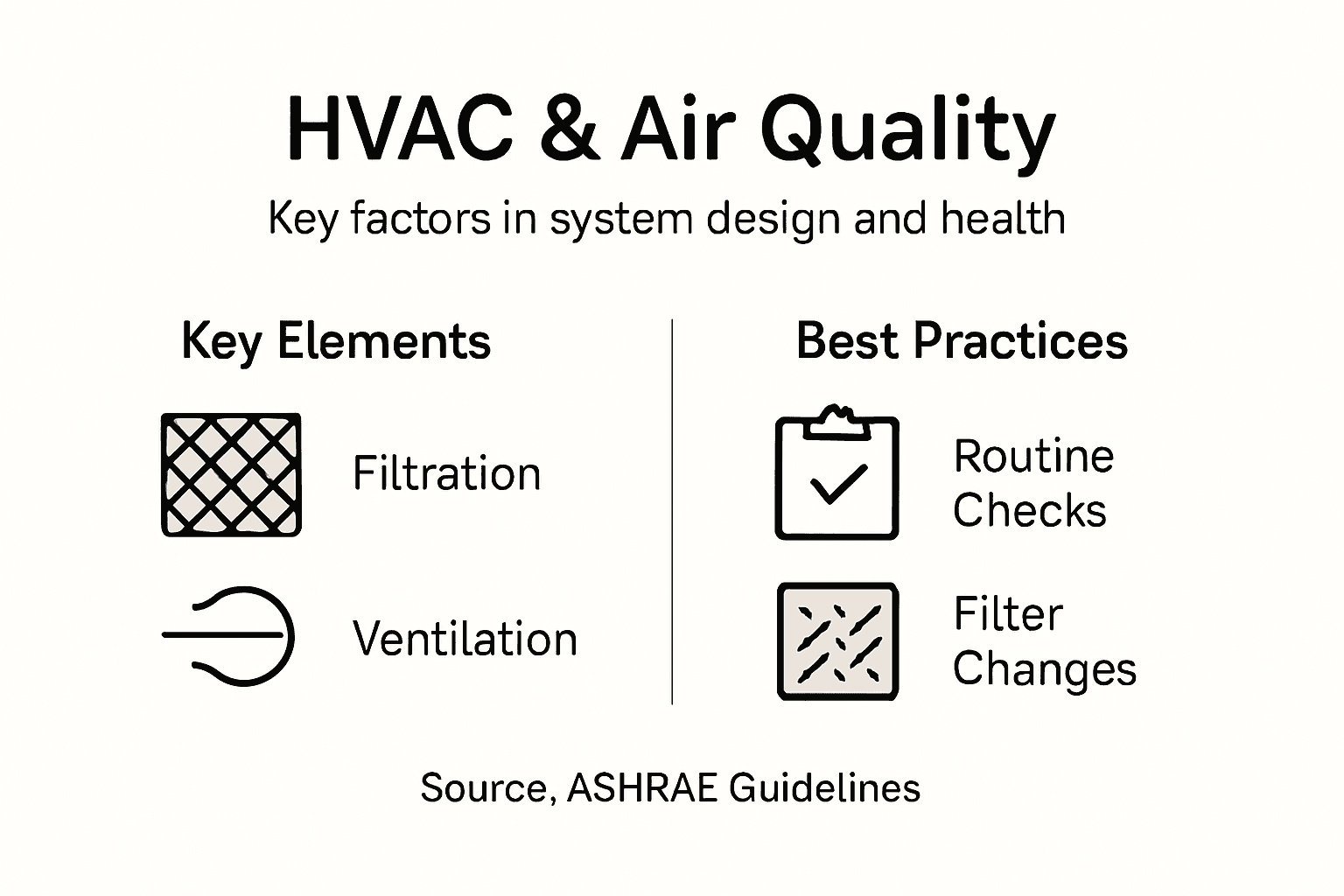 HVAC & Air Quality

Key factors in system design and health

Key Elements

Filtration

Ventilation

Best Practices

Routine Checks

Filter Changes

Source, ASHRAE Guidelines