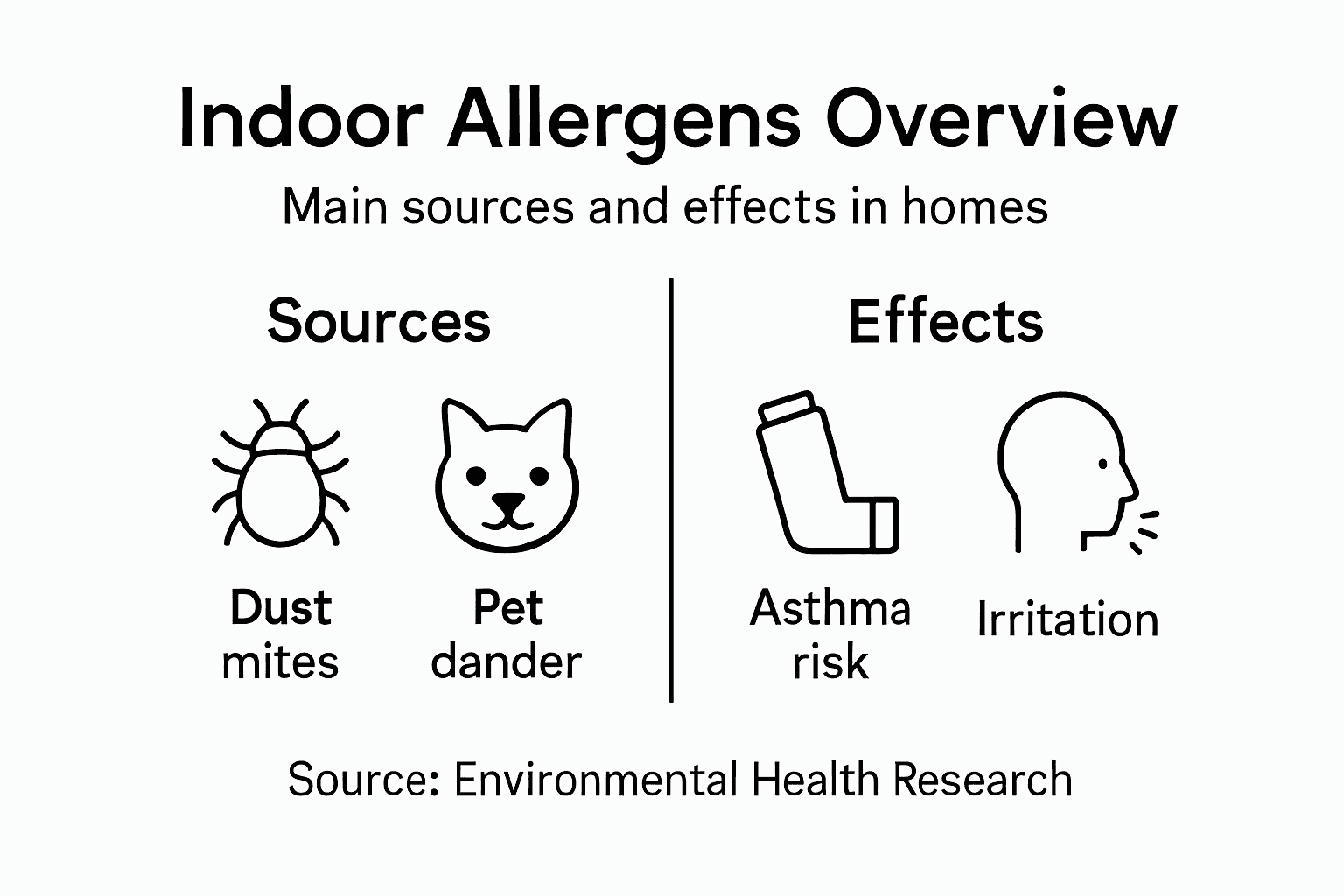 Indoor Allergens Overview

Main sources and effects in homes

Sources

Dust mites

Pet dander

Effects

Asthma risk

Irritation

Source: Environmental Health Research