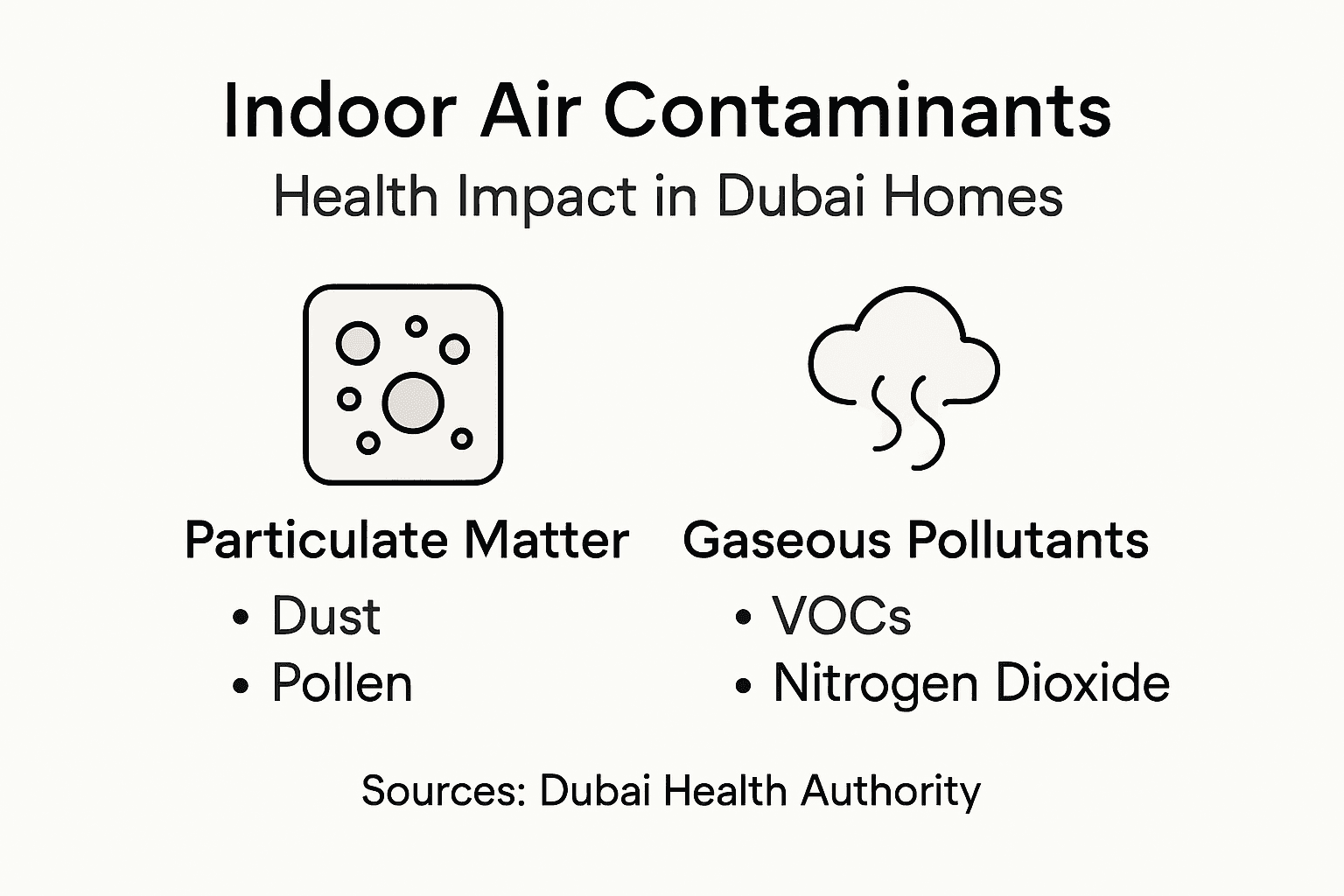 Indoor Air Contaminants
Health Impact in Dubai Homes

Particulate Matter
• Dust
• Pollen

Gaseous Pollutants
• VOCs
• Nitrogen Dioxide

Sources: Dubai Health Authority