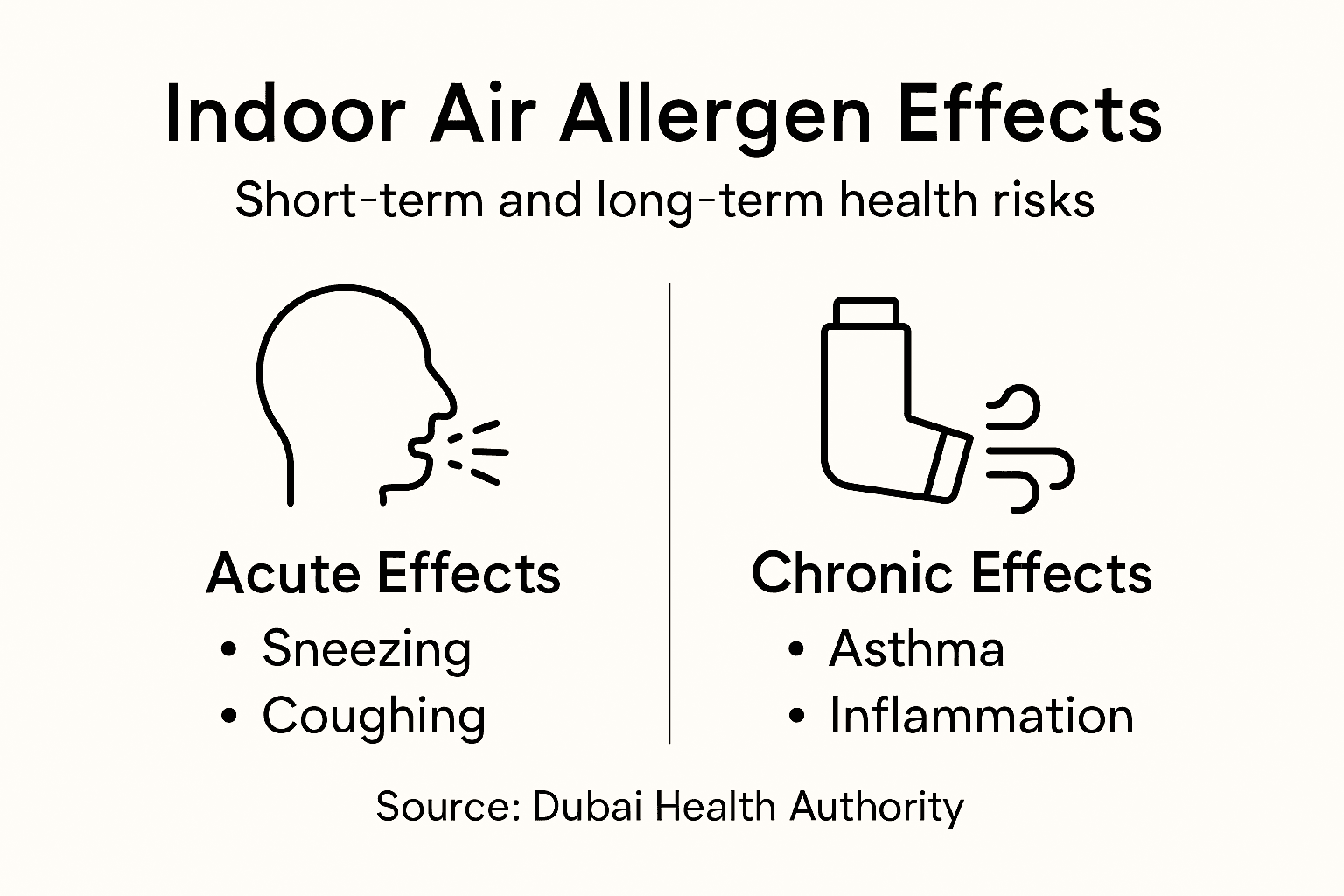 Indoor Air Allergen Effects

Short-term and long-term health risks

Acute Effects
• Sneezing
• Coughing

Chronic Effects
• Asthma
• Inflammation

Source: Dubai Health Authority