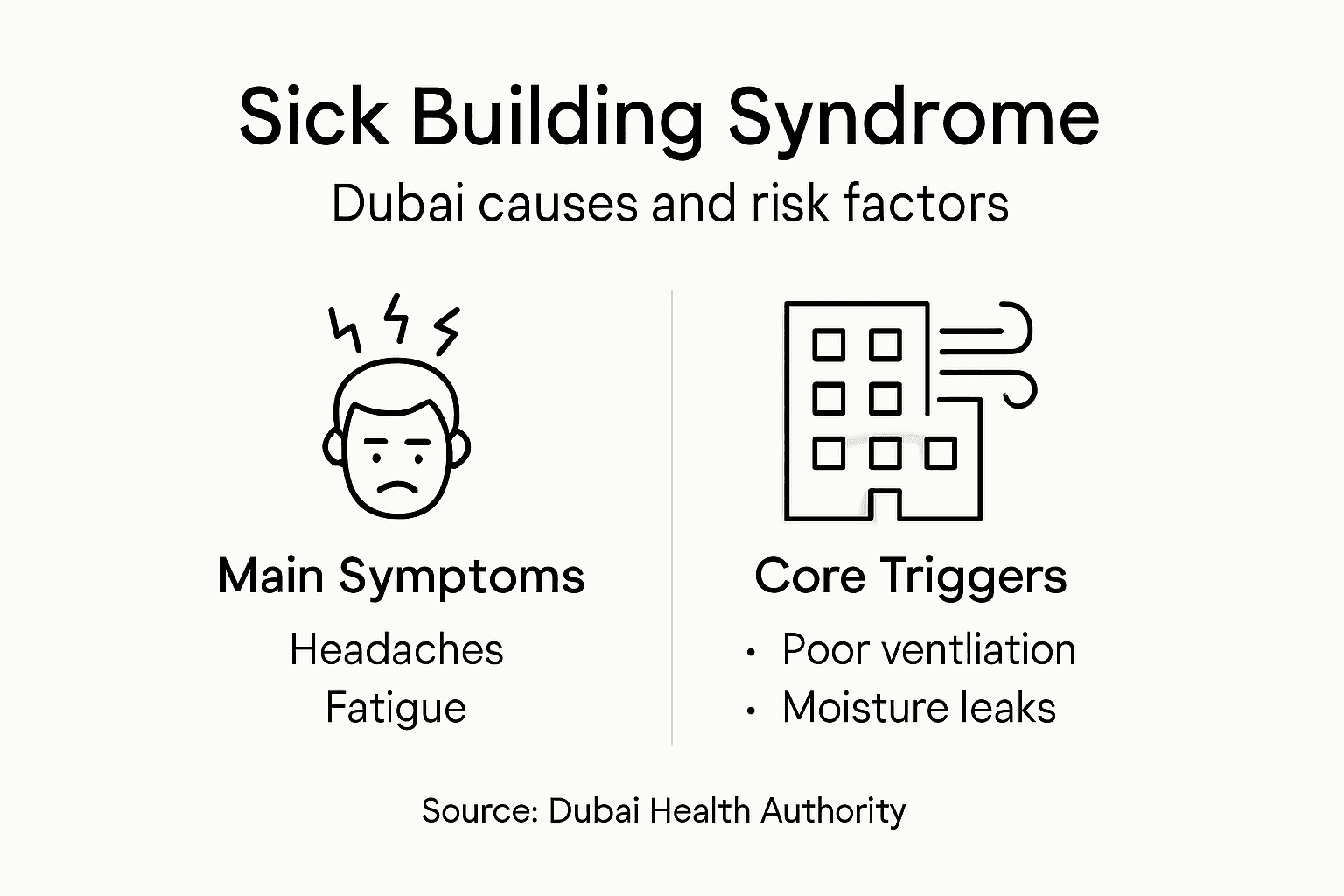 Sick Building Syndrome

Dubai causes and risk factors

Main Symptoms

Headaches

Fatigue

Core Triggers

• Poor ventliation

• Moisture leaks

Source: Dubai Health Authority