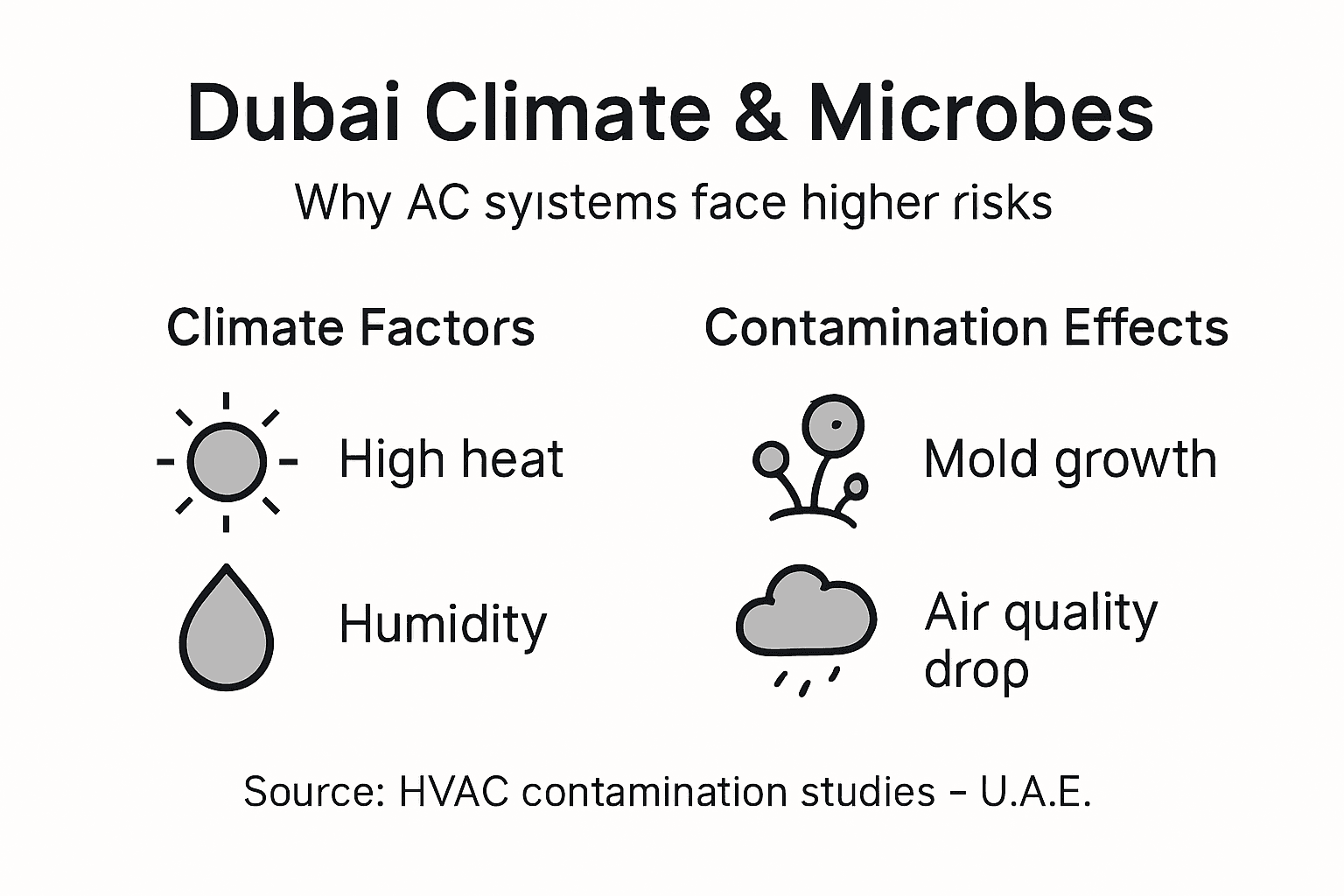 Dubai Climate & Microbes

Why AC syıstems face higher risks

Climate Factors

High heat

Humidity

Contamination Effects

Mold growth

Air quality drop

Source: HVAC contamination studies – U.A.E.