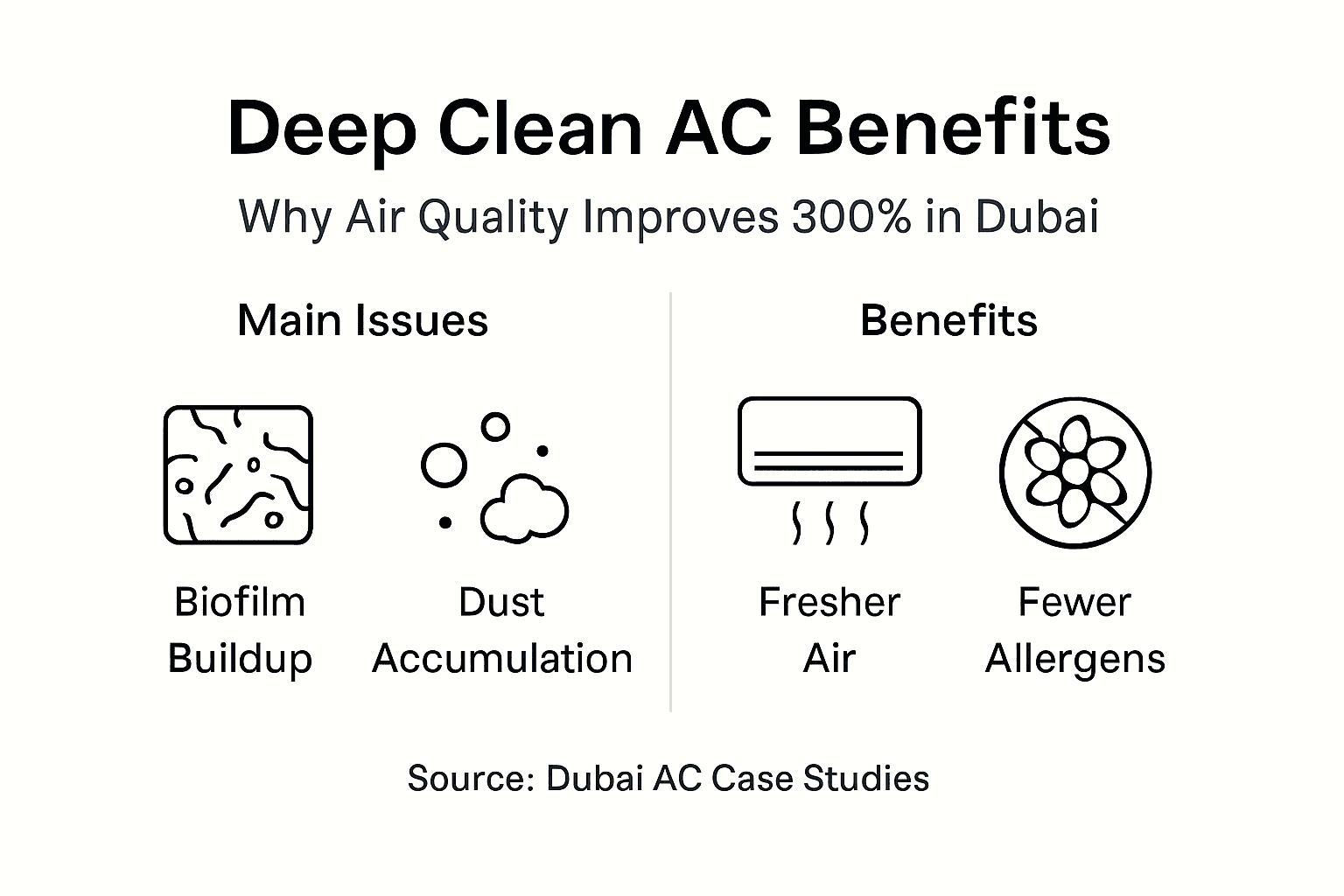 Deep Clean AC Benefits

Why Air Quality Improves 300% in Dubai

Main Issues

Biofilm Buildup

Dust Accumulation

Benefits

Fresher Air

Fewer Allergens

Source: Dubai AC Case Studies