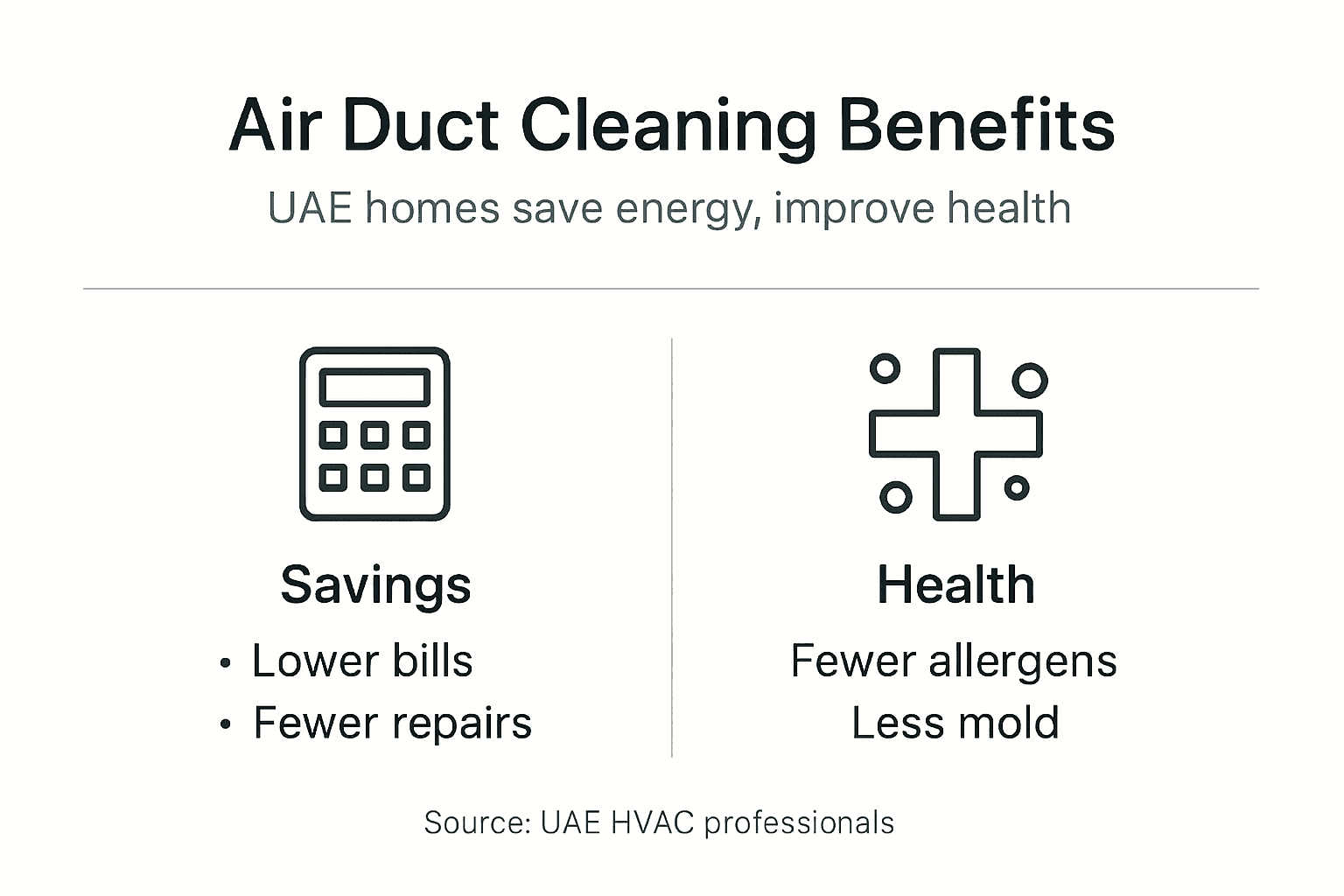 Air Duct Cleaning Benefits

UAE homes save energy, improve health

Savings

• Lower bills
• Fewer repairs

Health

Fewer allergens
Less mold

Source: UAE HVAC professionals