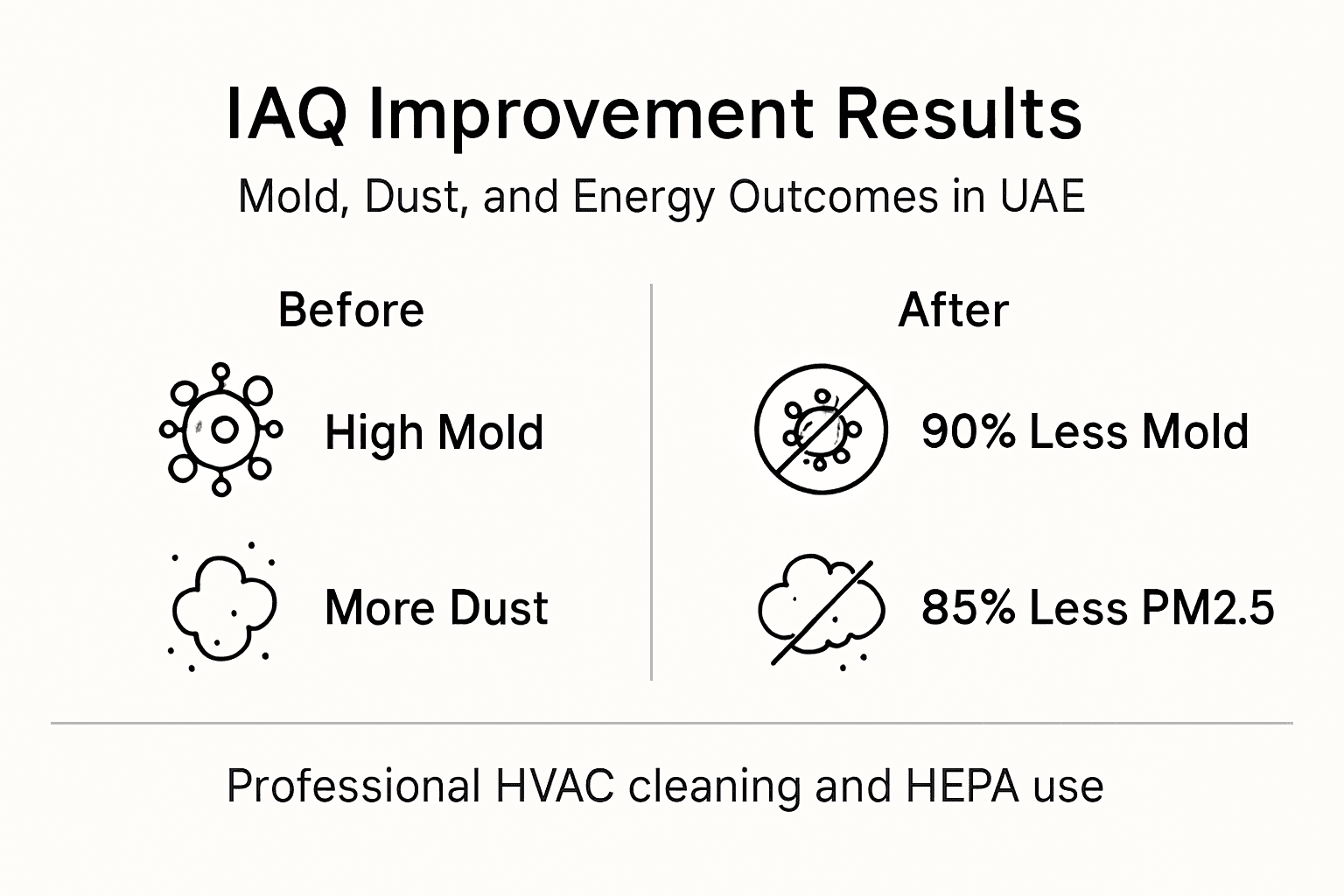 IAQ Improvement Results

Mold, Dust, and Energy Outcomes in UAE

Before

High Mold

More Dust

After

90% Less Mold

85% Less PM2.5

Professional HVAC cleaning and HEPA use