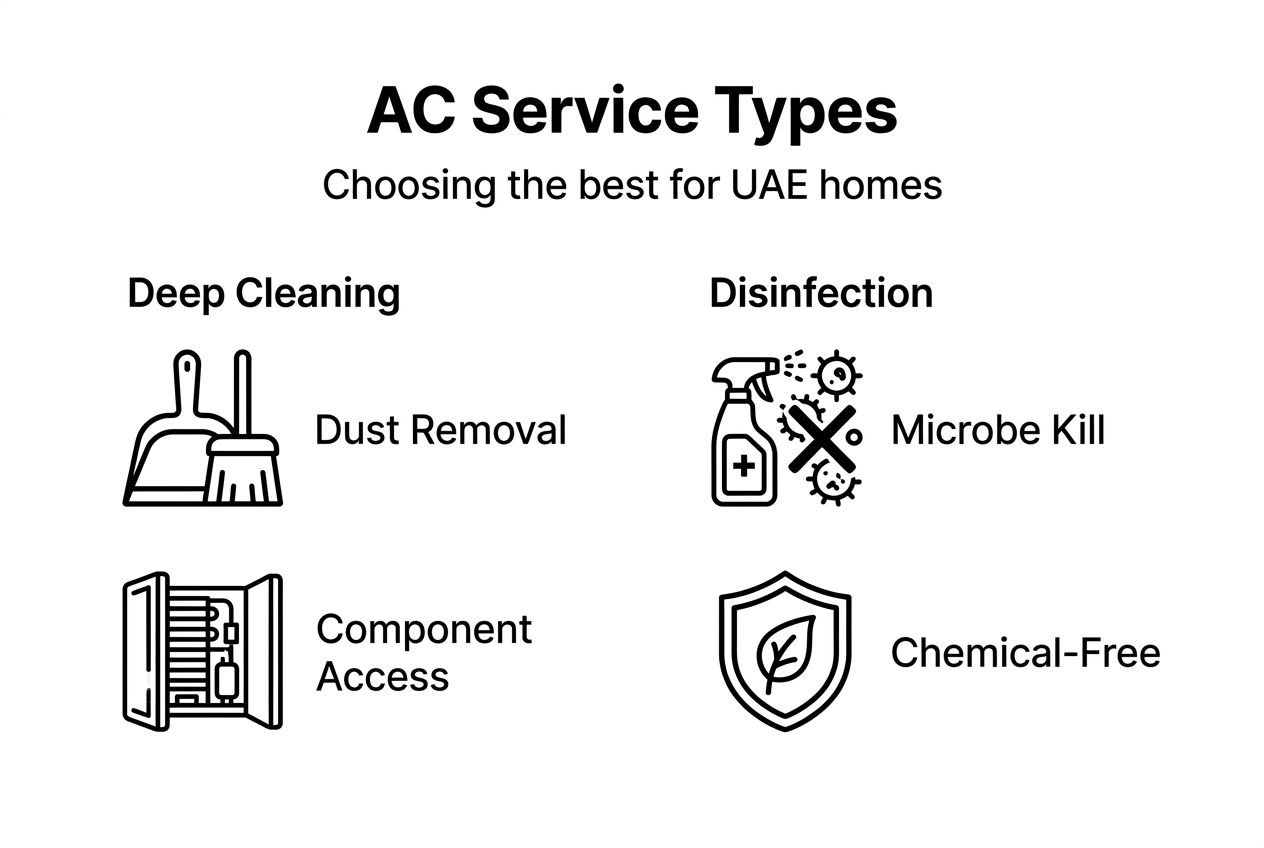 AC Service Types

Choosing the best for UAE homes

Deep Cleaning

Dust Removal

Component Access

Disinfection

Microbe Kill

Chemical-Free