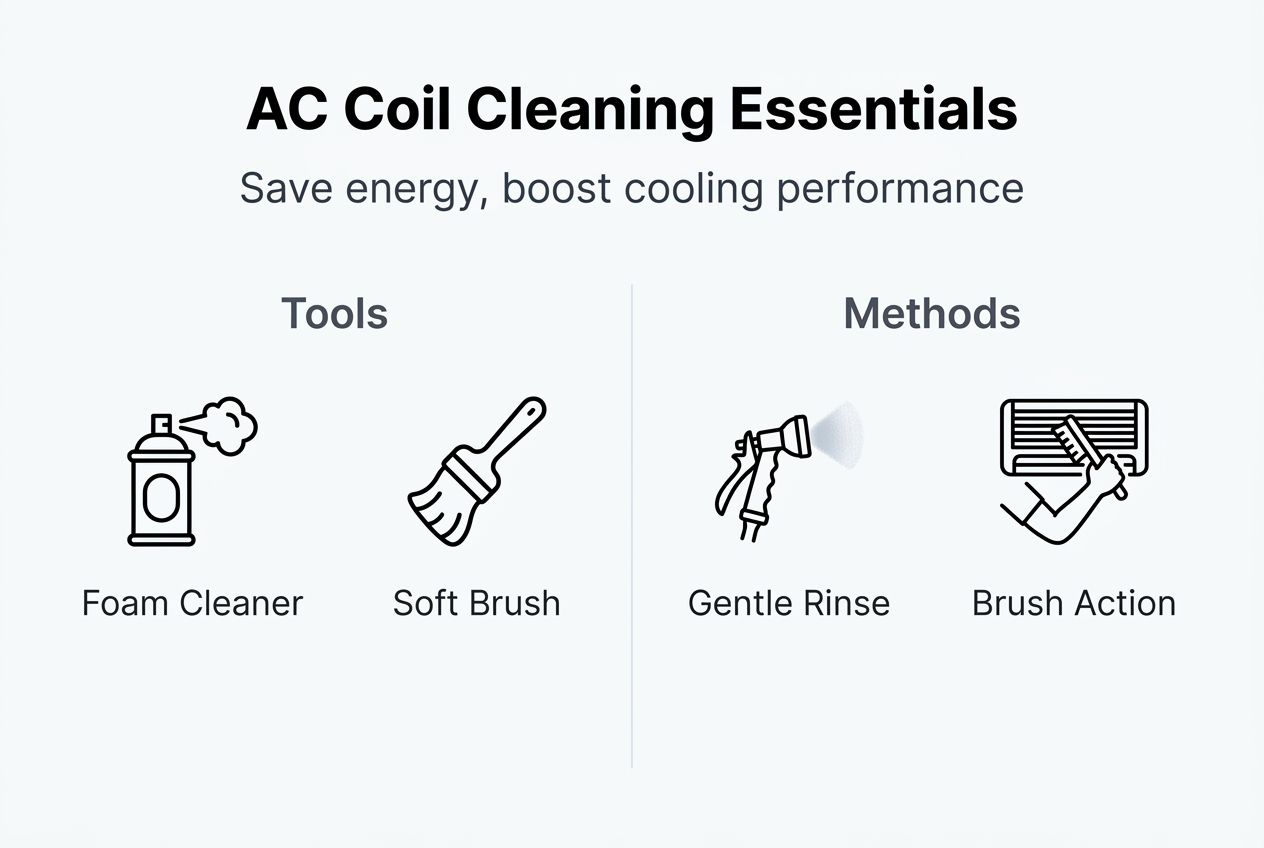 AC Coil Cleaning Essentials

Save energy, boost cooling performance

Tools

Foam Cleaner

Soft Brush

Methods

Gentle Rinse

Brush Action