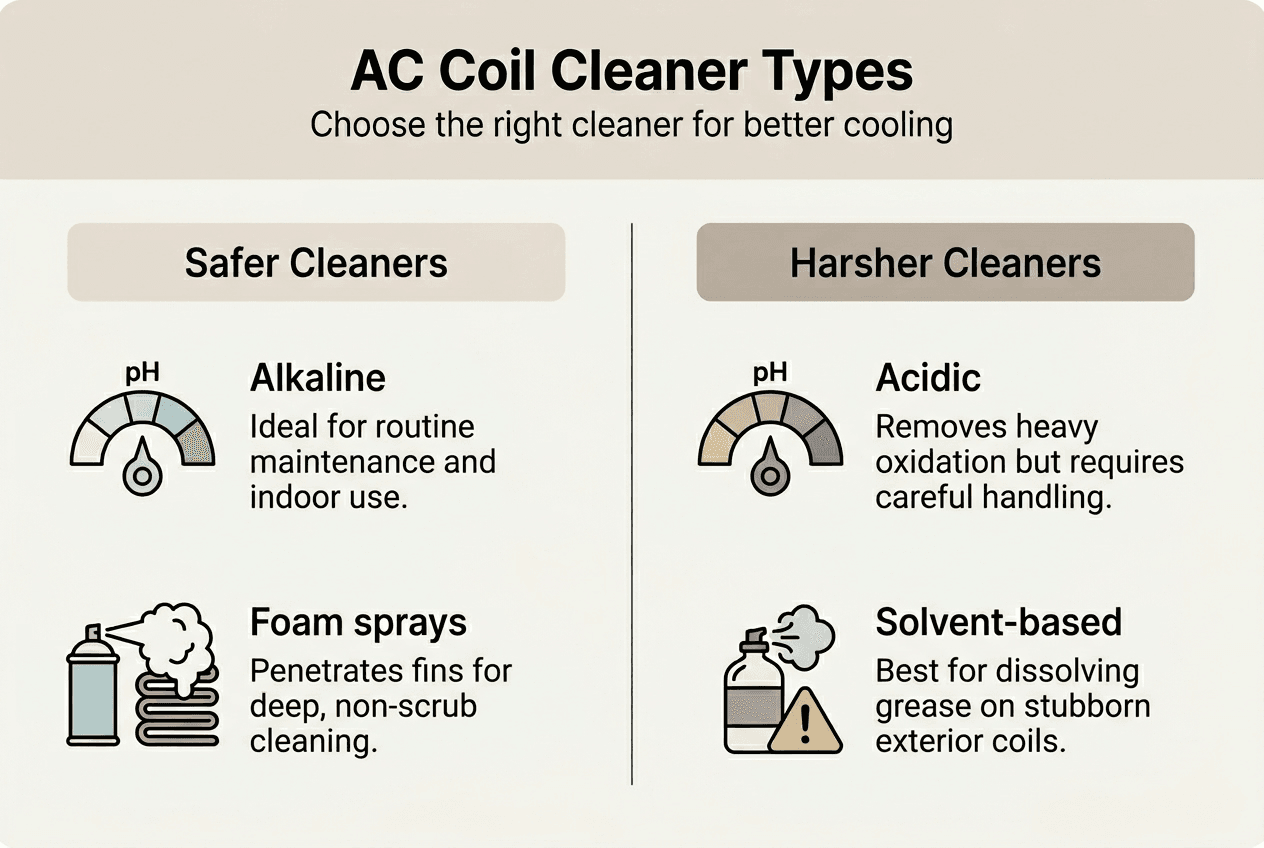 AC Coil Cleaner Types
Choose the right cleaner for better cooling

Safer Cleaners

pH

Alkaline
Ideal for routine maintenance and indoor use.

Foam sprays
Penetrates fins for deep, non-scrub cleaning.

Harsher Cleaners

pH

Acidic
Removes heavy oxidation but requires careful handling.

Solvent-based
Best for dissolving grease on stubborn exterior coils.