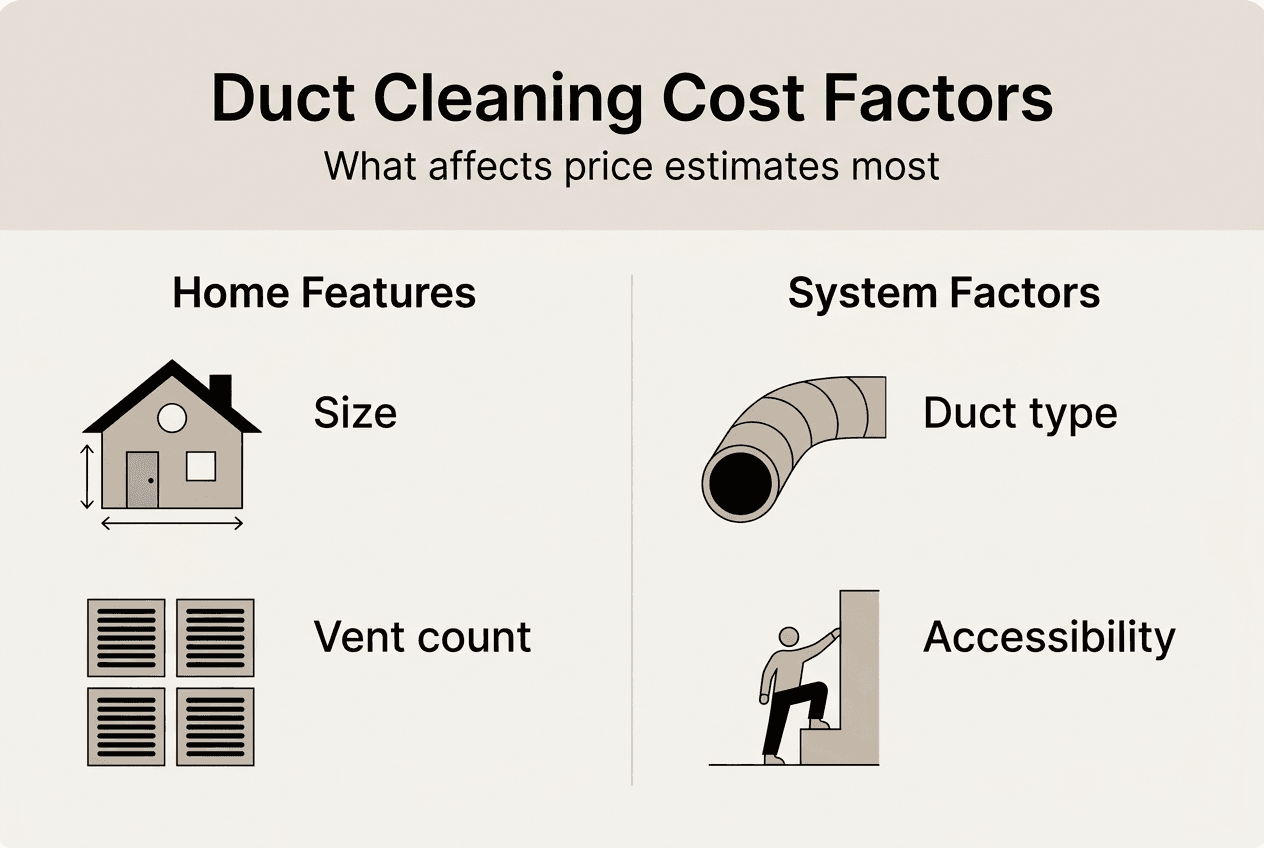 Duct Cleaning Cost Factors
What affects price estimates most

Home Features

Size

Vent count

System Factors

Duct type

Accessibility