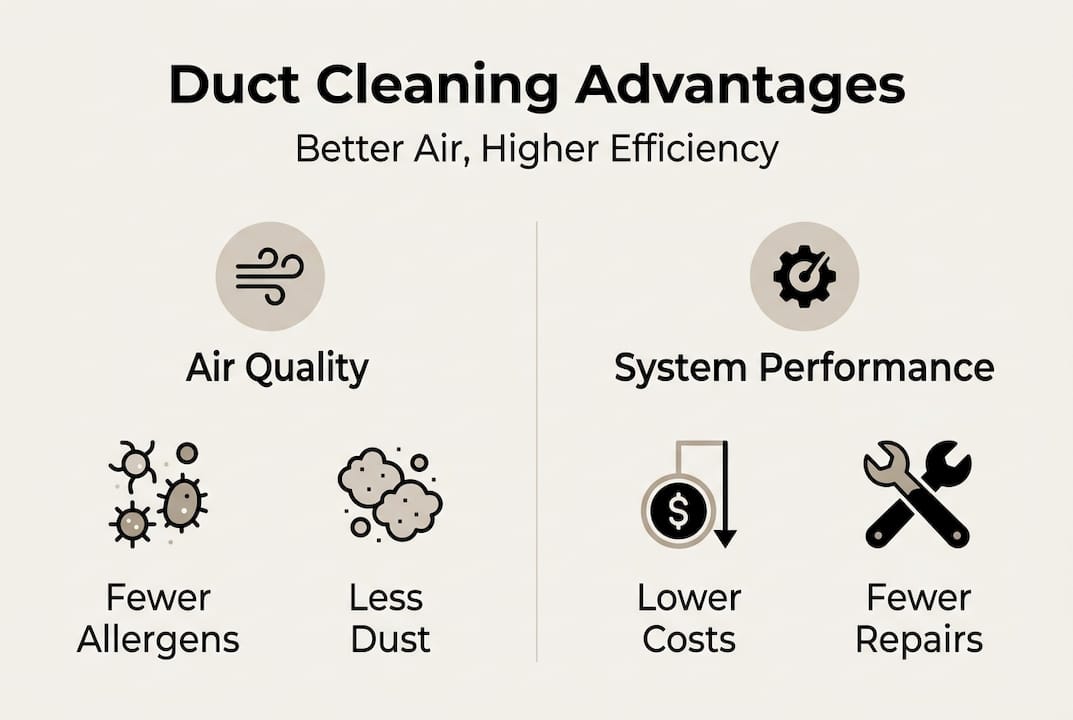 Duct Cleaning Advantages

Better Air, Higher Efficiency

Air Quality

Fewer Allergens

Less Dust

System Performance

$

Lower Costs

Fewer Repairs