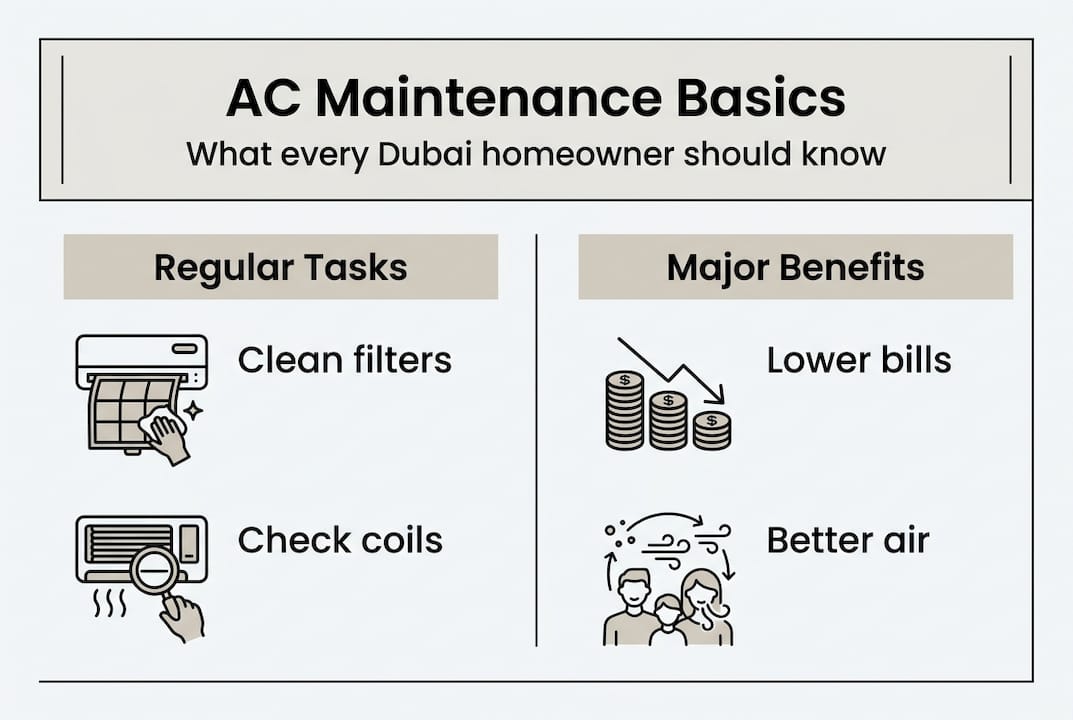 AC Maintenance Basics
What every Dubai homeowner should know

Regular Tasks

Clean filters

Check coils

Major Benefits

$ $ $

Lower bills

Better air