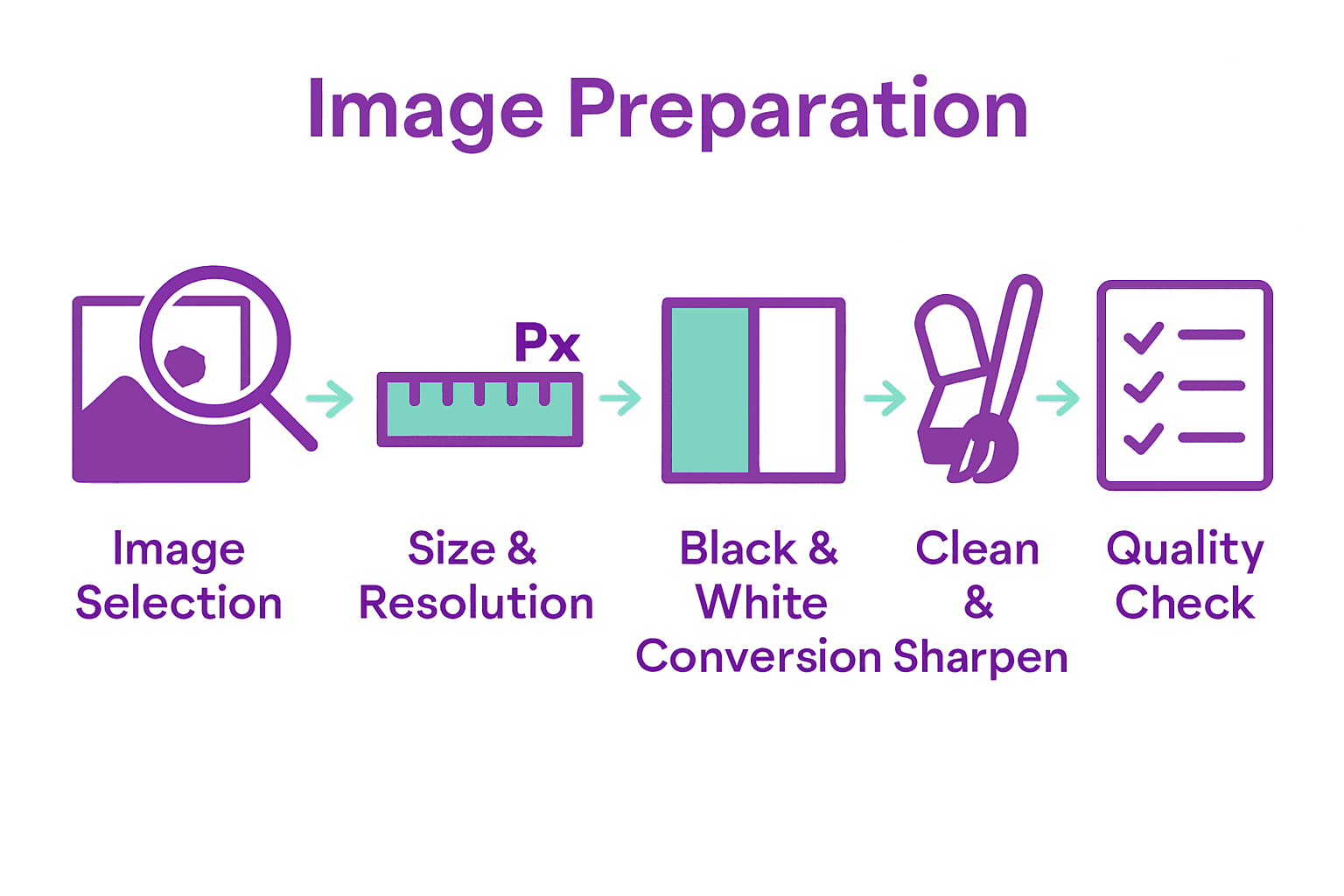 Image Preparation

Px

Image Selection

Size & Resolution

Black & White Conversion

Clean & Sharpen

Quality Check